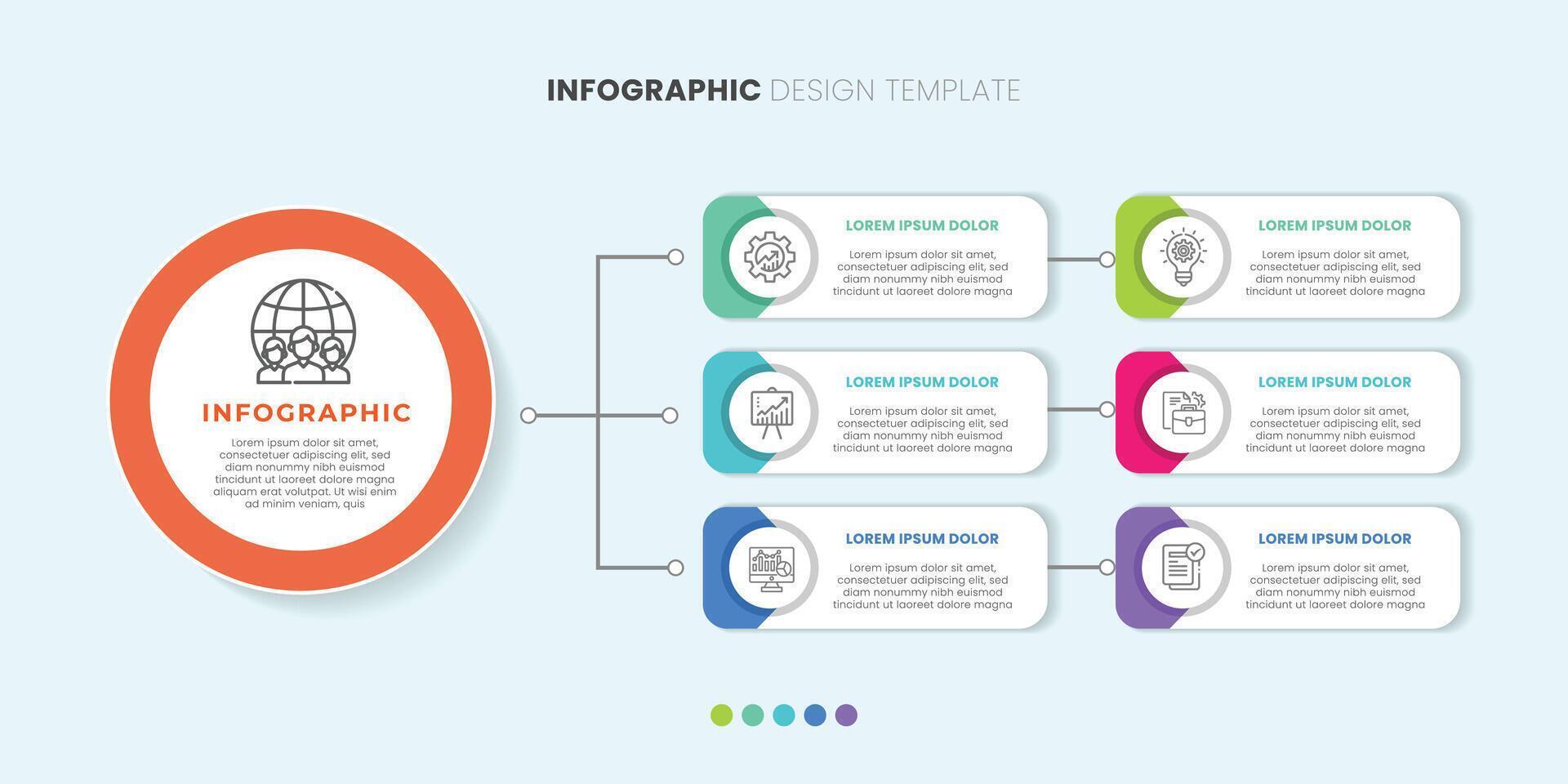 INFOGRAPHIC DESIGN TEMPLATE

INFOGRAPHIC

Lorem ipsum dolor sit amet, consectetuer adipiscing elit, sed diam nonummy nibh euismod tincidunt ut laoreet dolore magna aliquam erat volutpat. Ut wisi enim ad minim veniam, quis

LOREM IPSUM DOLOR

Lorem ipsum dolor sit amet, consectetuer adipiscing elit, sed diam nonummy nibh euismod tincidunt ut laoreet dolore magna

LOREM IPSUM DOLOR

Lorem ipsum dolor sit amet, consectetuer adipiscing elit, sed diam nonummy nibh euismod tincidunt ut laoreet dolore magna

LOREM IPSUM DOLOR

Lorem ipsum dolor sit amet, consectetuer adipiscing elit, sed diam nonummy nibh euismod tincidunt ut laoreet dolore magna

LOREM IPSUM DOLOR

Lorem ipsum dolor sit amet, consectetuer adipiscing elit, sed diam nonummy nibh euismod tincidunt ut laoreet dolore magna

LOREM IPSUM DOLOR

Lorem ipsum dolor sit amet, consectetuer adipiscing elit, sed diam nonummy nibh euismod tincidunt ut laoreet dolore magna

LOREM IPSUM DOLOR

Lorem ipsum dolor sit amet, consectetuer adipiscing elit, sed diam nonummy nibh euismod tincidunt ut laoreet dolore magna