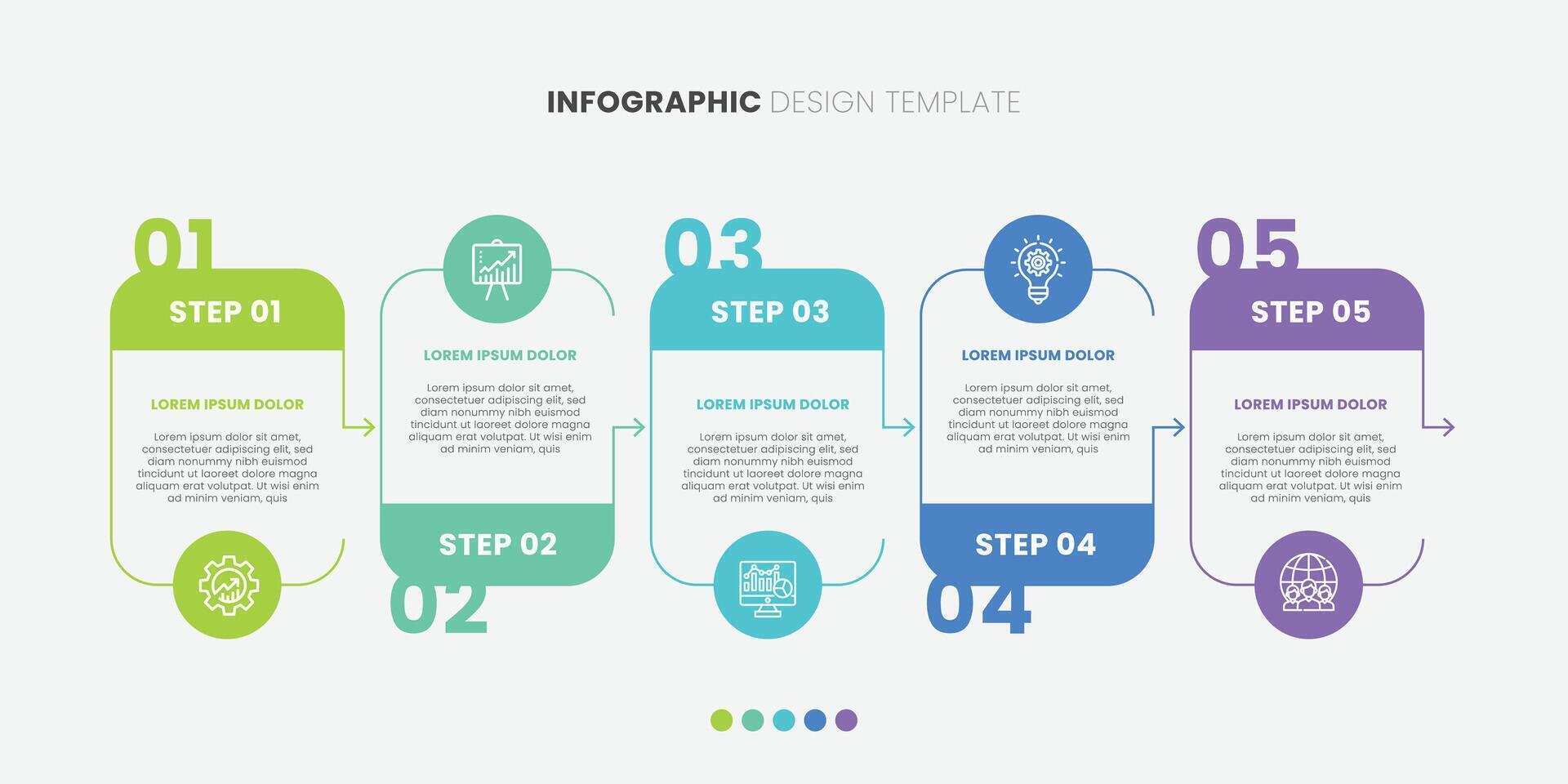 INFOGRAPHIC DESIGN TEMPLATE

01

STEP 01

LOREM IPSUM DOLOR

Lorem ipsum dolor sit amet, consectetuer adipiscing elit, sed diam nonummy nibh euismod tincidunt ut laoreet dolore magna aliquam erat volutpat. Ut wisi enim ad minim veniam, quis

LOREM IPSUM DOLOR

Lorem ipsum dolor sit amet, consectetuer adipiscing elit, sed diam nonummy nibh euismod tincidunt ut laoreet dolore magna aliquam erat volutpat. Ut wisi enim ad minim veniam, quis

STEP 02

02

03

STEP 03

LOREM IPSUM DOLOR

Lorem ipsum dolor sit amet, consectetuer adipiscing elit, sed diam nonummy nibh euismod tincidunt ut laoreet dolore magna aliquam erat volutpat. Ut wisi enim ad minim veniam, quis

LOREM IPSUM DOLOR

Lorem ipsum dolor sit amet, consectetuer adipiscing elit, sed diam nonummy nibh euismod tincidunt ut laoreet dolore magna aliquam erat volutpat. Ut wisi enim ad minim veniam, quis

STEP 04

04

05

STEP 05

LOREM IPSUM DOLOR

Lorem ipsum dolor sit amet, consectetuer adipiscing elit, sed diam nonummy nibh euismod tincidunt ut laoreet dolore magna aliquam erat volutpat. Ut wisi enim ad minim veniam, quis