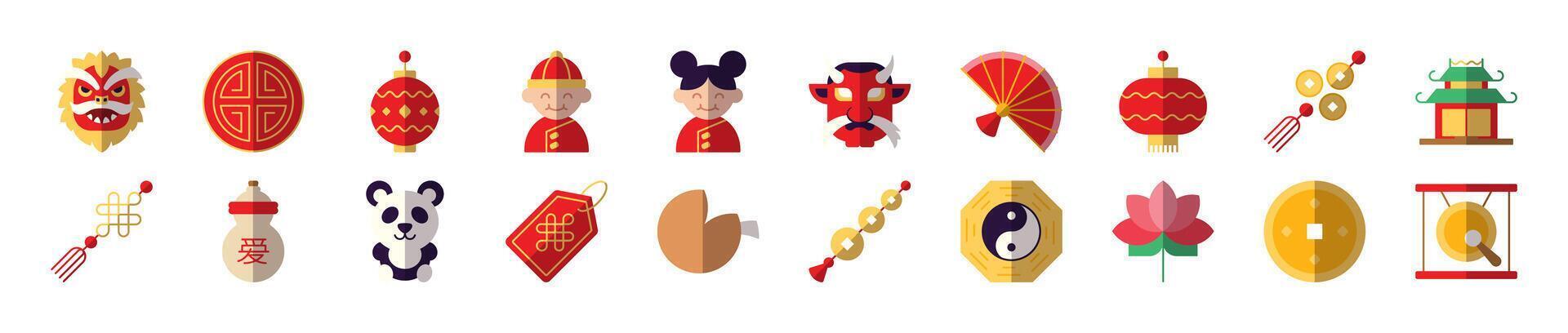 爱