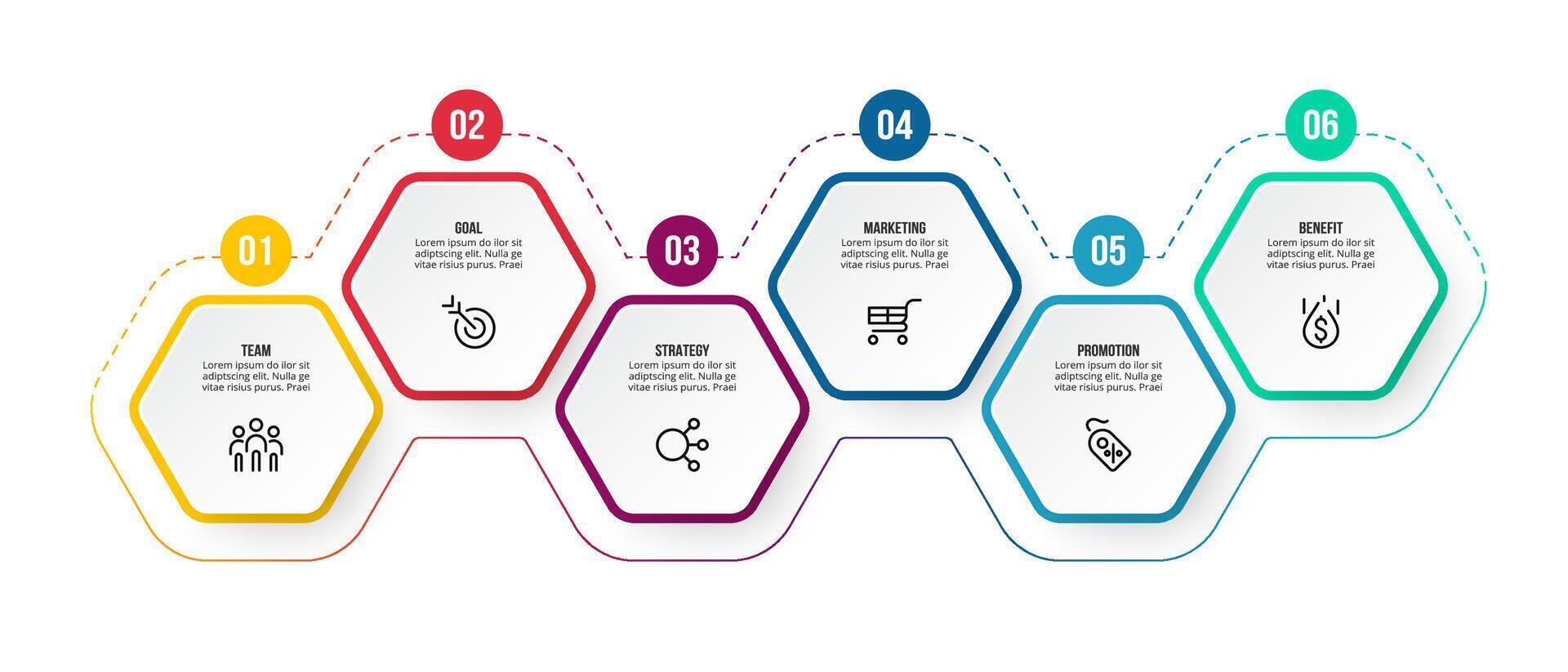 01

TEAM
Lorem ipsum do ilor sit adiptscing elit. Nulla ge vitae risius purus. Praei

02

GOAL
Lorem ipsum do ilor sit adiptscing elit. Nulla ge vitae risius purus. Praei

03

STRATEGY
Lorem ipsum do ilor sit adiptscing elit. Nulla ge vitae risius purus. Praei

04

MARKETING
Lorem ipsum do ilor sit adiptscing elit. Nulla ge vitae risius purus. Praei

05

PROMOTION
Lorem ipsum do ilor sit adiptscing elit. Nulla ge vitae risius purus. Praei

06

BENEFIT
Lorem ipsum do ilor sit adiptscing elit. Nulla ge vitae risius purus. Praei