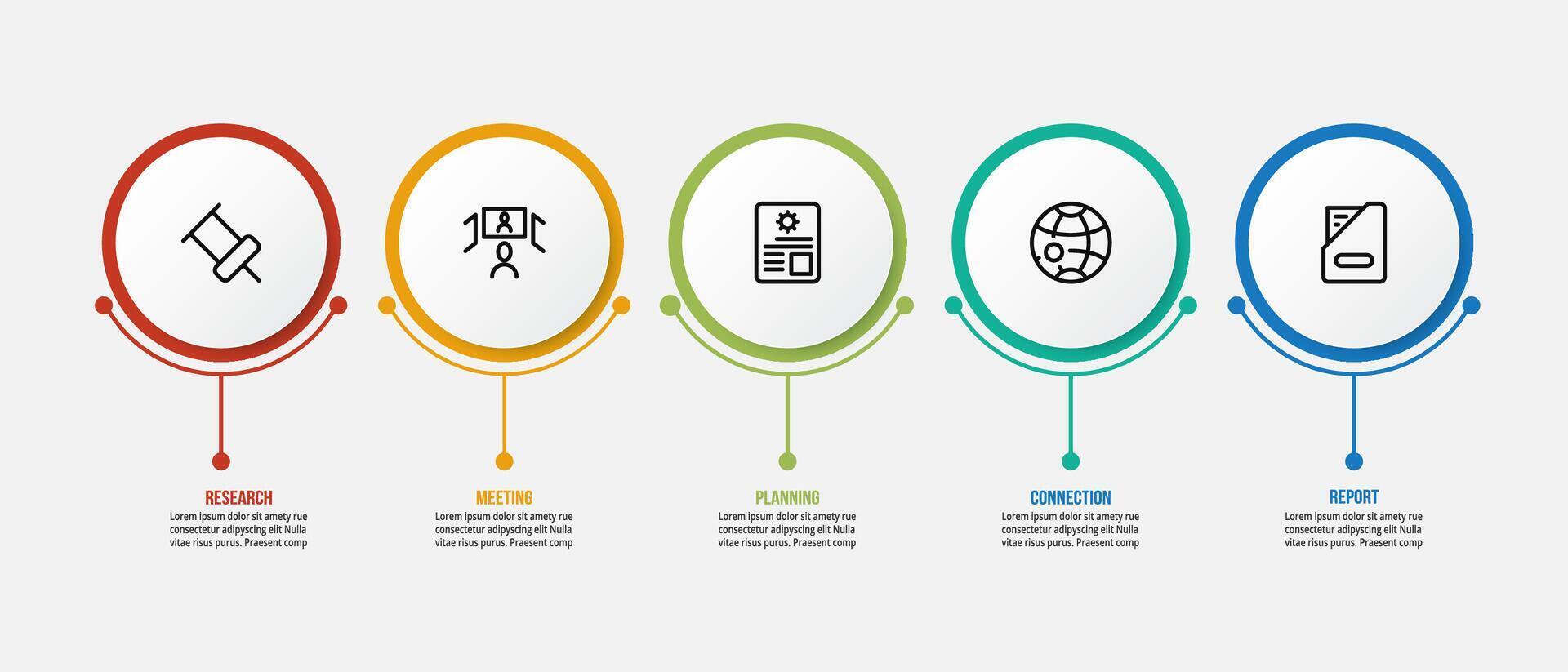 RESEARCH
Lorem ipsum dolor sit amety rue consectetur adipyscing elit Nulla vitae risus purus. Praesent comp

MEETING
Lorem ipsum dolor sit amety rue consectetur adipyscing elit Nulla vitae risus purus. Praesent comp

PLANNING
Lorem ipsum dolor sit amety rue consectetur adipyscing elit Nulla vitae risus purus. Praesent comp

CONNECTION
Lorem ipsum dolor sit amety rue consectetur adipyscing elit Nulla vitae risus purus. Praesent comp

REPORT
Lorem ipsum dolor sit amety rue consectetur adipyscing elit Nulla vitae risus purus. Praesent comp