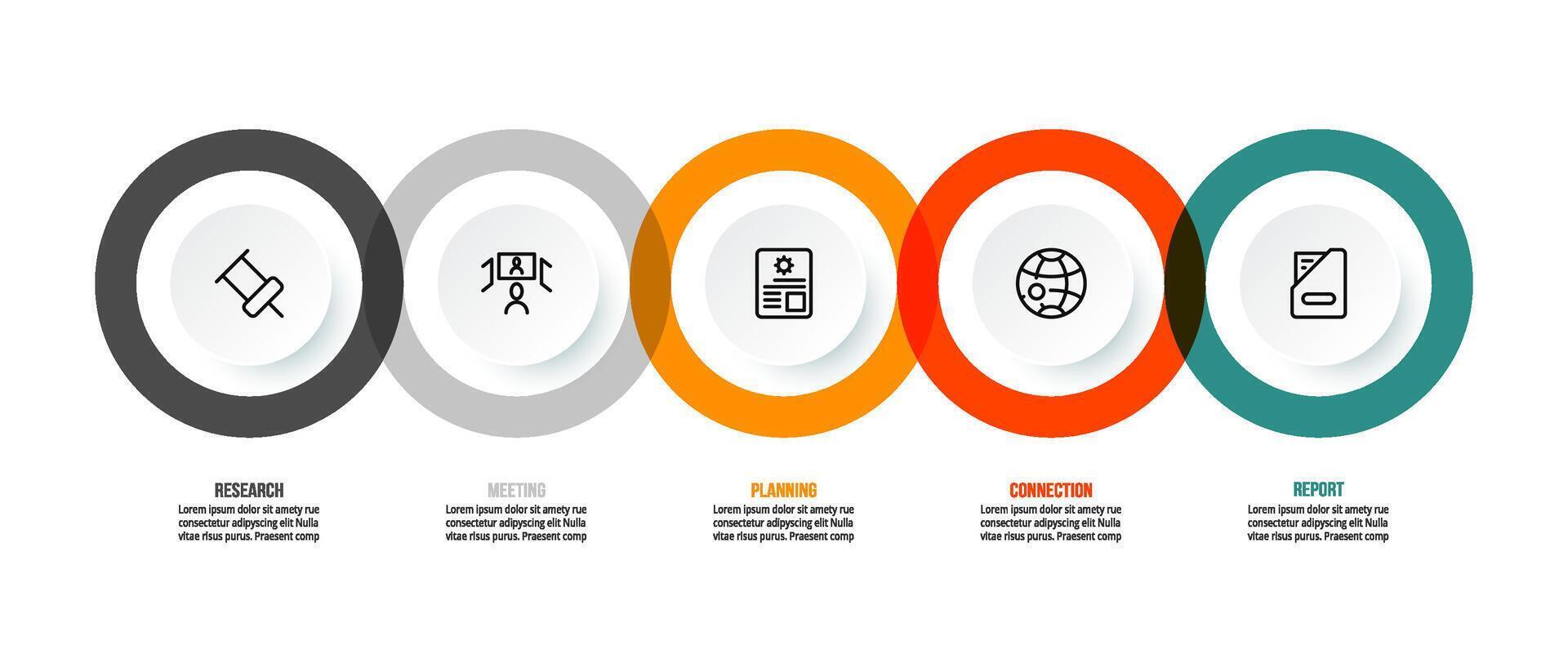 RESEARCH
Lorem ipsum dolor sit amety rue consectetur adipyscing elit Nulla vitae risus purus. Praesent comp

MEETING
Lorem ipsum dolor sit amety rue consectetur adipyscing elit Nulla vitae risus purus. Praesent comp

PLANNING
Lorem ipsum dolor sit amety rue consectetur adipyscing elit Nulla vitae risus purus. Praesent comp

CONNECTION
Lorem ipsum dolor sit amety rue consectetur adipyscing elit Nulla vitae risus purus. Praesent comp

REPORT
Lorem ipsum dolor sit amety rue consectetur adipyscing elit Nulla vitae risus purus. Praesent comp