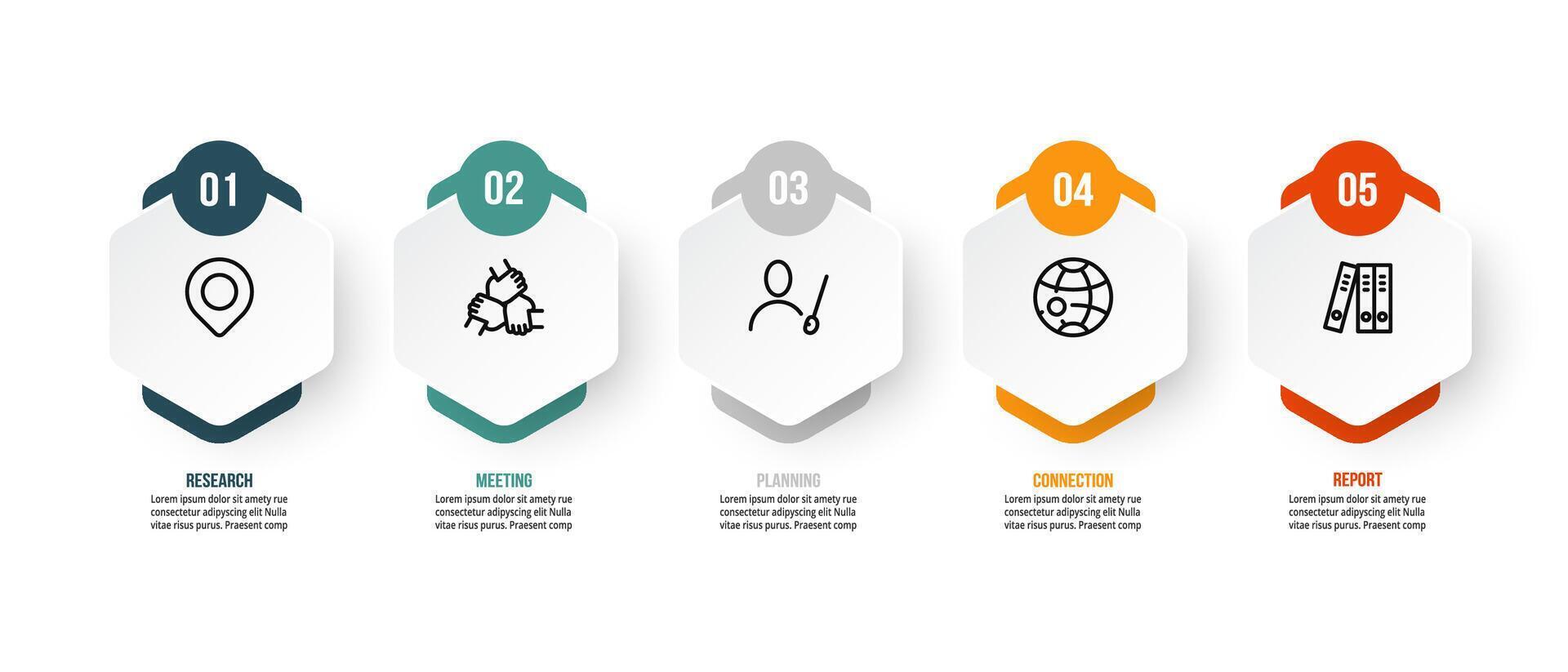 01

RESEARCH
Lorem ipsum dolor sit amety rue consectetur adipyscing elit Nulla vitae risus purus. Praesent comp

02

MEETING
Lorem ipsum dolor sit amety rue consectetur adipyscing elit Nulla vitae risus purus. Praesent comp

03

PLANNING
Lorem ipsum dolor sit amety rue consectetur adipyscing elit Nulla vitae risus purus. Praesent comp

04

CONNECTION
Lorem ipsum dolor sit amety rue consectetur adipyscing elit Nulla vitae risus purus. Praesent comp

05

REPORT
Lorem ipsum dolor sit amety rue consectetur adipyscing elit Nulla vitae risus purus. Praesent comp