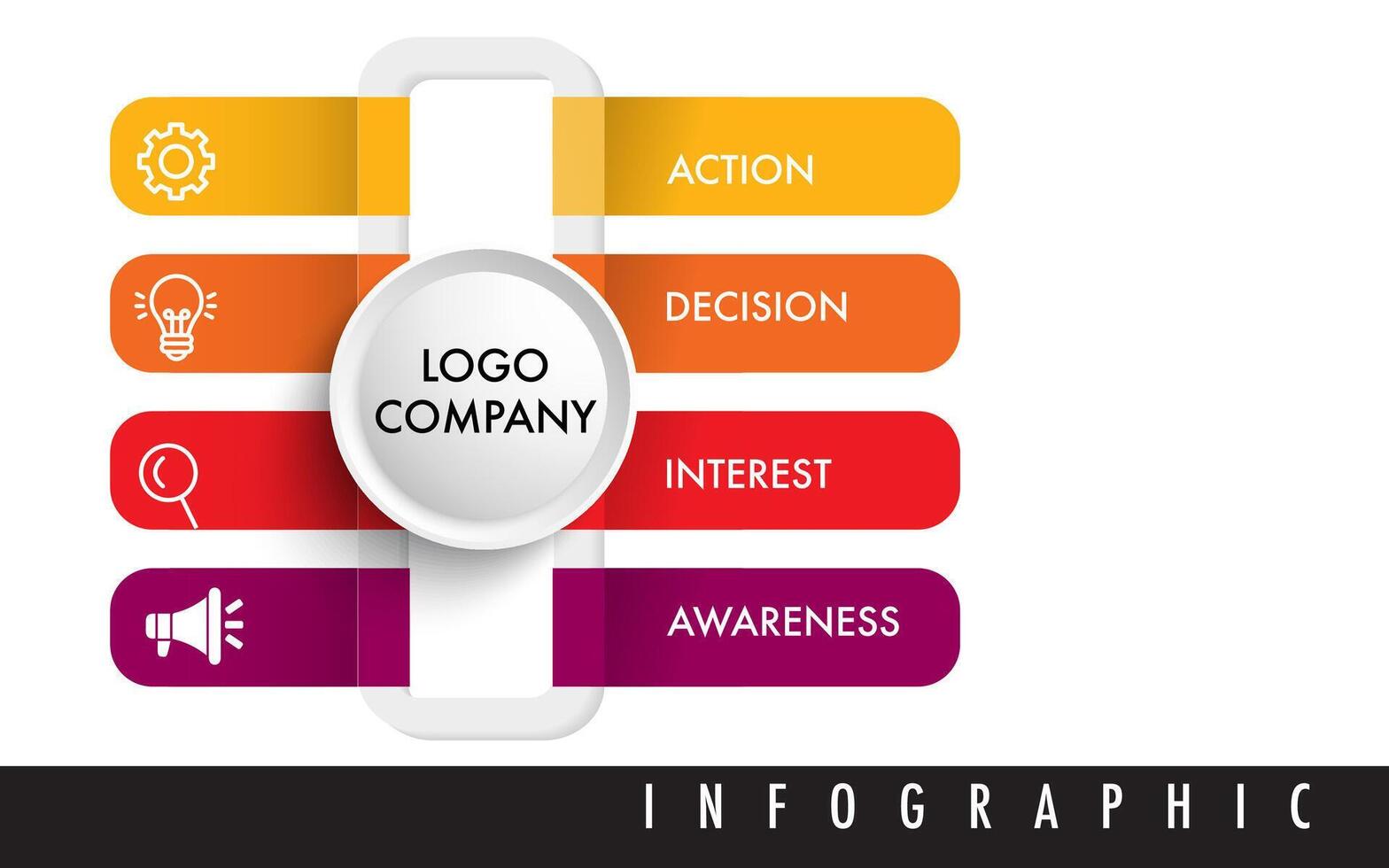 ACTION

DECISION

LOGO COMPANY

INTEREST

AWARENESS

INFOGRAPHIC