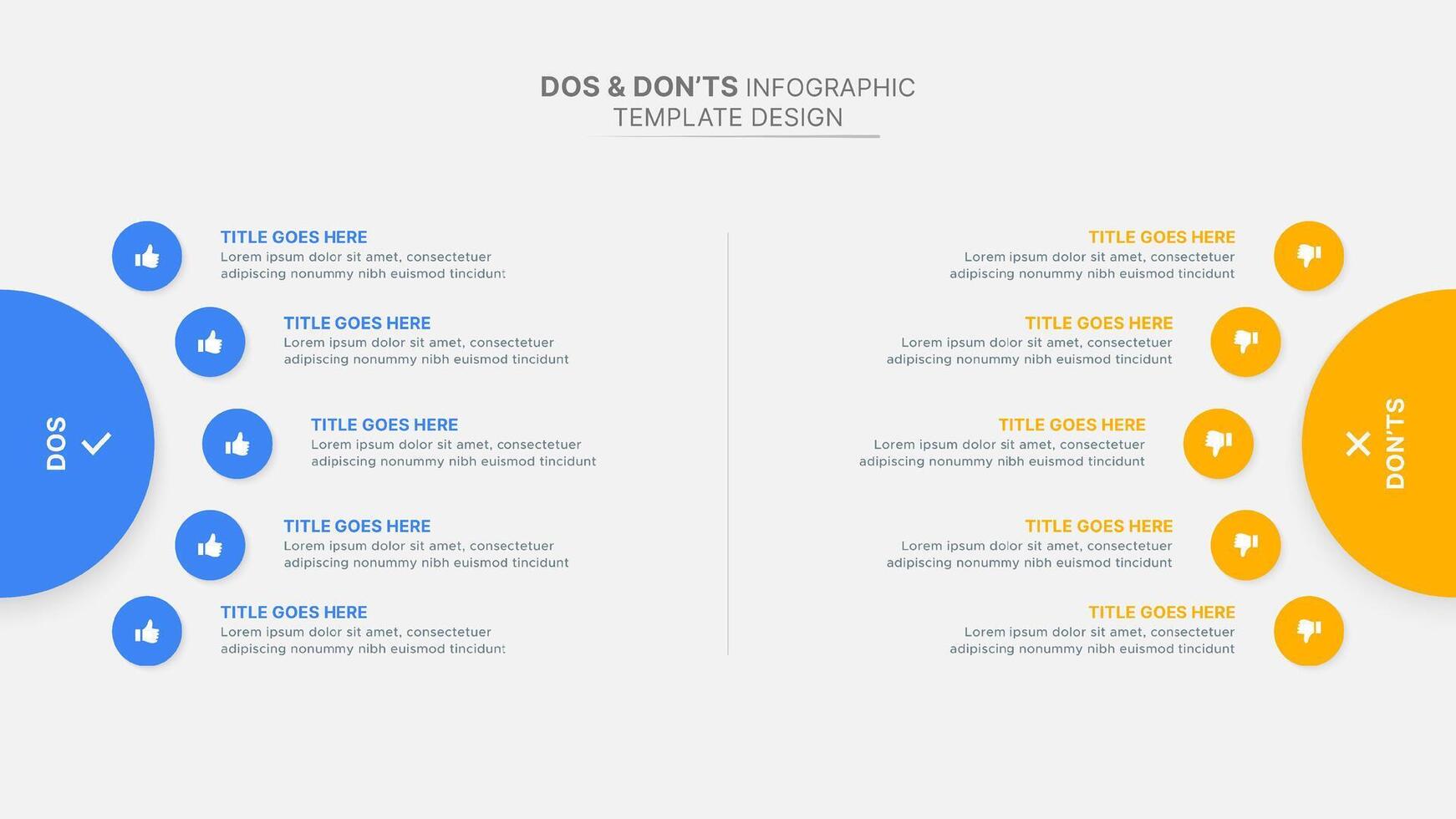 DOS & DON'TS INFOGRAPHIC TEMPLATE DESIGN

DOS

TITLE GOES HERE
Lorem ipsum dolor sit amet, consectetuer adipiscing nonummy nibh euismod tincidunt

TITLE GOES HERE
Lorem ipsum dolor sit amet, consectetuer adipiscing nonummy nibh euismod tincidunt

TITLE GOES HERE
Lorem ipsum dolor sit amet, consectetuer adipiscing nonummy nibh euismod tincidunt

TITLE GOES HERE
Lorem ipsum dolor sit amet, consectetuer adipiscing nonummy nibh euismod tincidunt

TITLE GOES HERE
Lorem ipsum dolor sit amet, consectetuer adipiscing nonummy nibh euismod tincidunt

DON'TS

TITLE GOES HERE
Lorem ipsum dolor sit amet, consectetuer adipiscing nonummy nibh euismod tincidunt

TITLE GOES HERE
Lorem ipsum dolor sit amet, consectetuer adipiscing nonummy nibh euismod tincidunt

TITLE GOES HERE
Lorem ipsum dolor sit amet, consectetuer adipiscing nonummy nibh euismod tincidunt

TITLE GOES HERE
Lorem ipsum dolor sit amet, consectetuer adipiscing nonummy nibh euismod tincidunt

TITLE GOES HERE
Lorem ipsum dolor sit amet, consectetuer adipiscing nonummy nibh euismod tincidunt