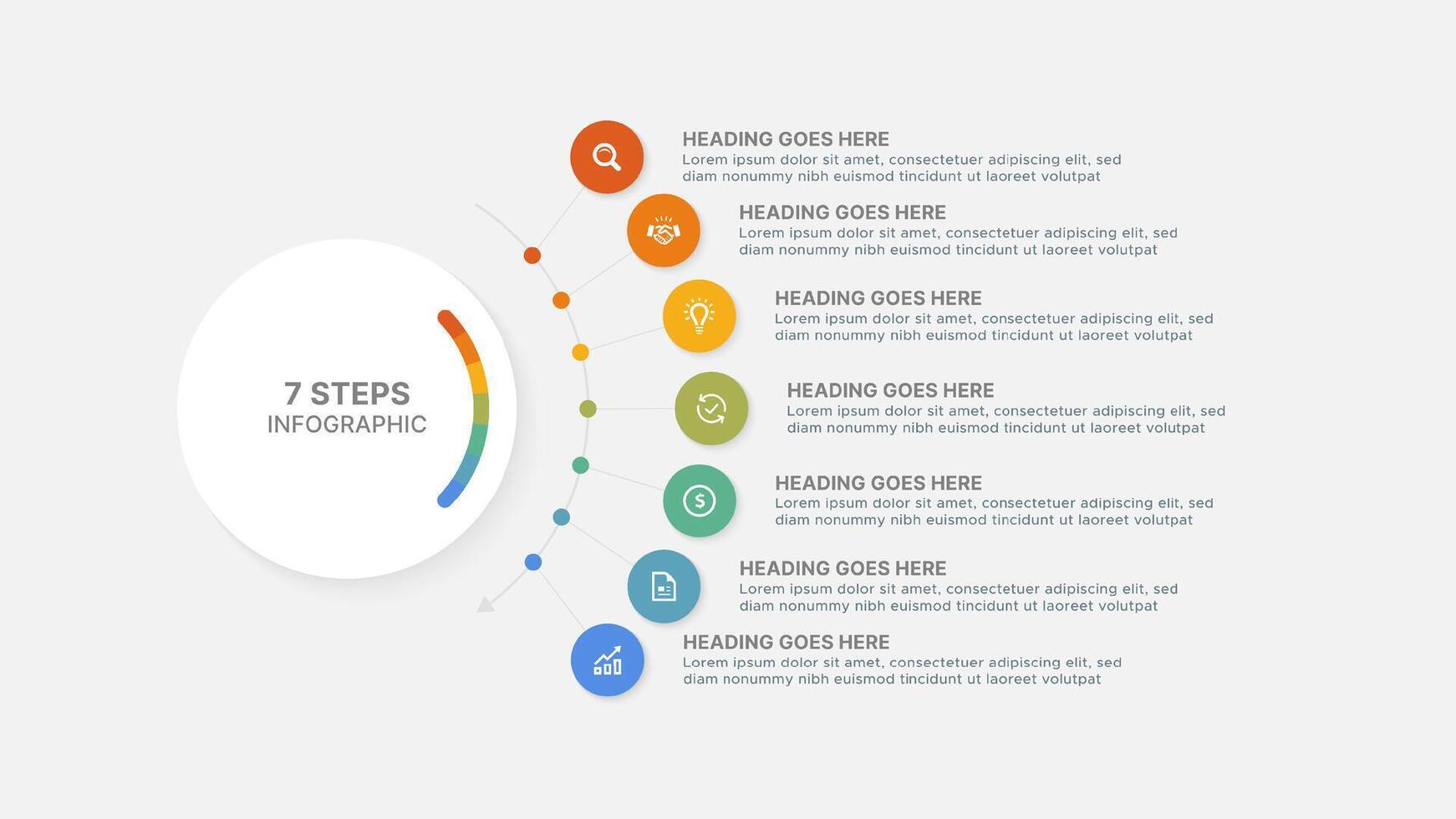 7 STEPS
INFOGRAPHIC

HEADING GOES HERE
Lorem ipsum dolor sit amet, consectetuer adipiscing elit, sed diam nonummy nibh euismod tincidunt ut laoreet volutpat

HEADING GOES HERE
Lorem ipsum dolor sit amet, consectetuer adipiscing elit, sed diam nonummy nibh euismod tincidunt ut laoreet volutpat

HEADING GOES HERE
Lorem ipsum dolor sit amet, consectetuer adipiscing elit, sed diam nonummy nibh euismod tincidunt ut laoreet volutpat

HEADING GOES HERE
Lorem ipsum dolor sit amet, consectetuer adipiscing elit, sed diam nonummy nibh euismod tincidunt ut laoreet volutpat

HEADING GOES HERE
Lorem ipsum dolor sit amet, consectetuer adipiscing elit, sed diam nonummy nibh euismod tincidunt ut laoreet volutpat

HEADING GOES HERE
Lorem ipsum dolor sit amet, consectetuer adipiscing elit, sed diam nonummy nibh euismod tincidunt ut laoreet volutpat

HEADING GOES HERE
Lorem ipsum dolor sit amet, consectetuer adipiscing elit, sed diam nonummy nibh euismod tincidunt ut laoreet volutpat