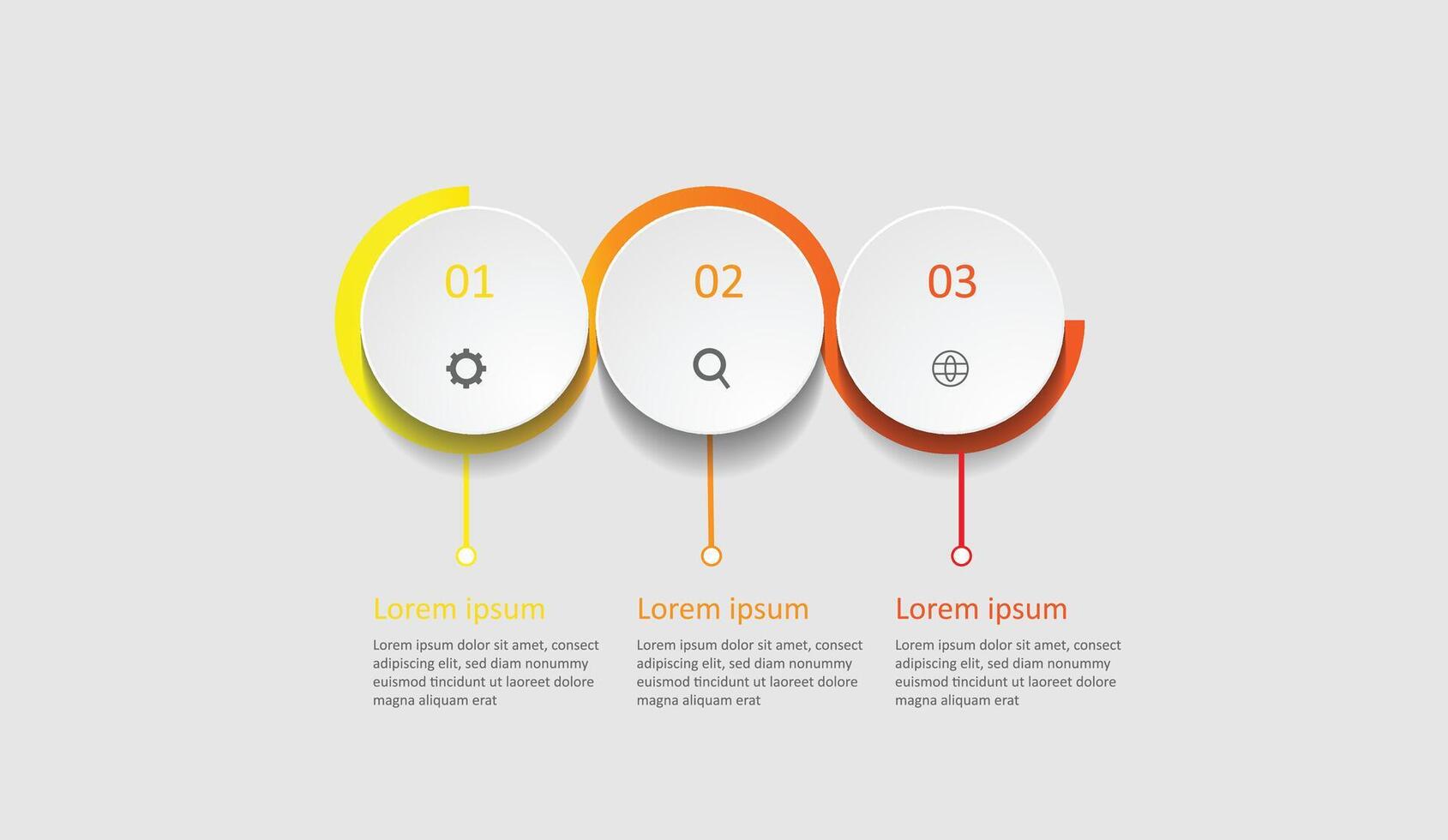 01

02

03

Lorem ipsum

Lorem ipsum dolor sit amet, consect adipiscing elit, sed diam nonummy euismod tincidunt ut laoreet dolore magna aliquam erat

Lorem ipsum

Lorem ipsum dolor sit amet, consect adipiscing elit, sed diam nonummy euismod tincidunt ut laoreet dolore magna aliquam erat

Lorem ipsum

Lorem ipsum dolor sit amet, consect adipiscing elit, sed diam nonummy euismod tincidunt ut laoreet dolore magna aliquam erat