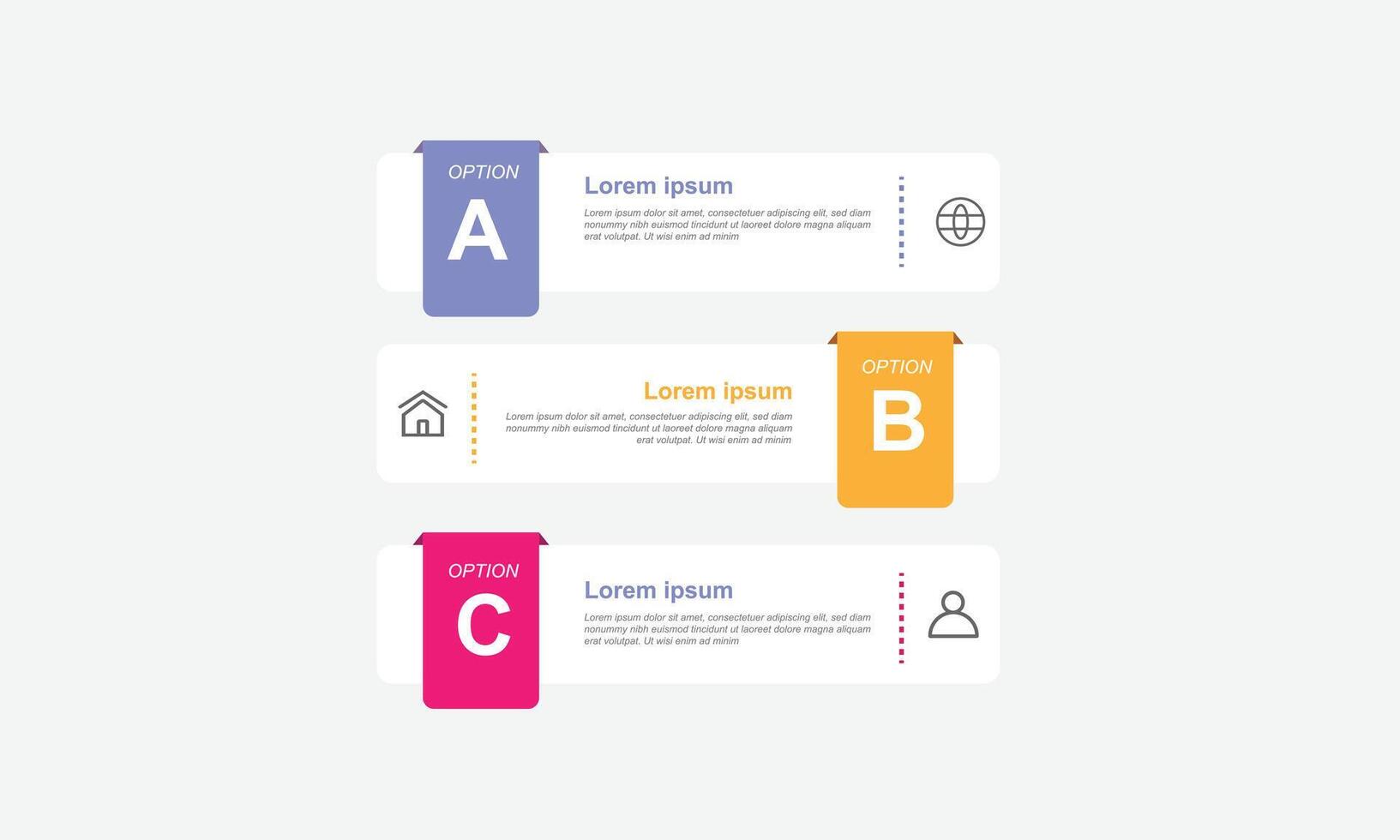 OPTION
A

Lorem ipsum
Lorem ipsum dolor sit amet, consectetuer adipiscing elit, sed diam nonummy nibh euismod tincidunt ut laoreet dolore magna aliquam erat volutpat. Ut wisi enim ad minim

Lorem ipsum
Lorem ipsum dolor sit amet, consectetuer adipiscing elit, sed diam nonummy nibh euismod tincidunt ut laoreet dolore magna aliquam erat volutpat. Ut wisi enim ad minim

OPTION
B

OPTION
C

Lorem ipsum
Lorem ipsum dolor sit amet, consectetuer adipiscing elit, sed diam nonummy nibh euismod tincidunt ut laoreet dolore magna aliquam erat volutpat. Ut wisi enim ad minim