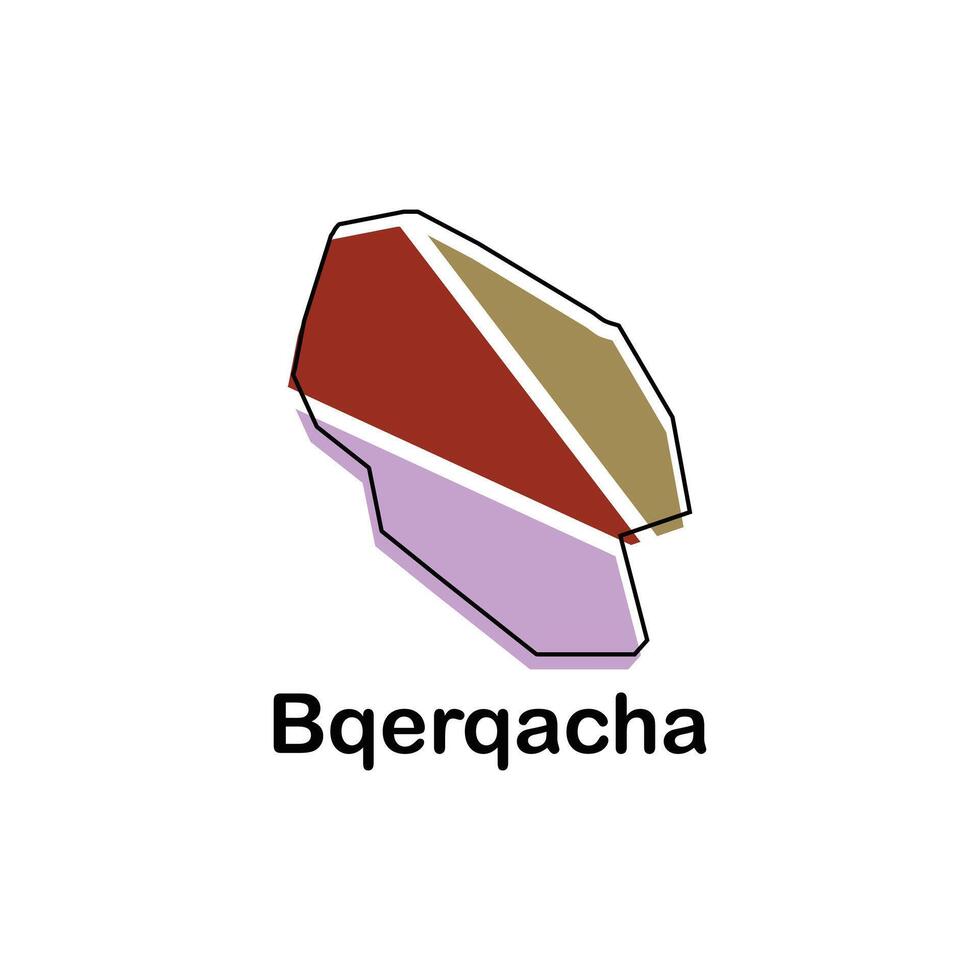 Bqerqacha