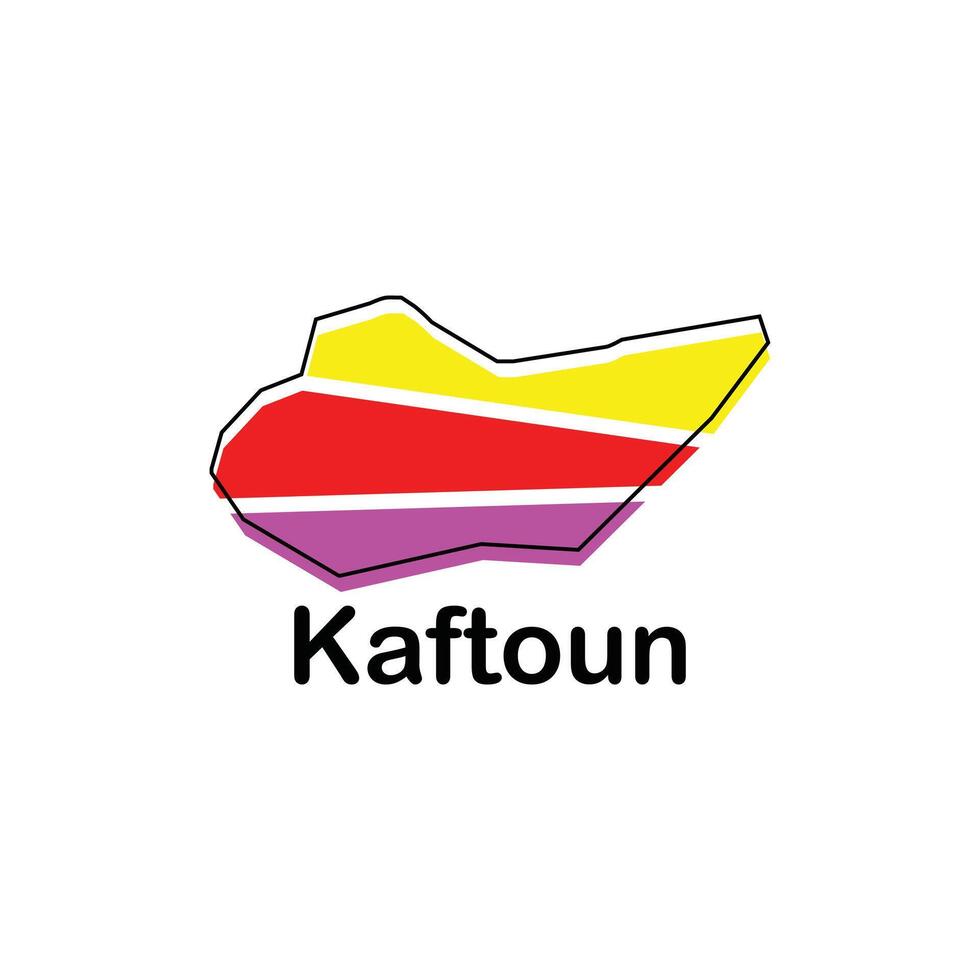 Kaftoun