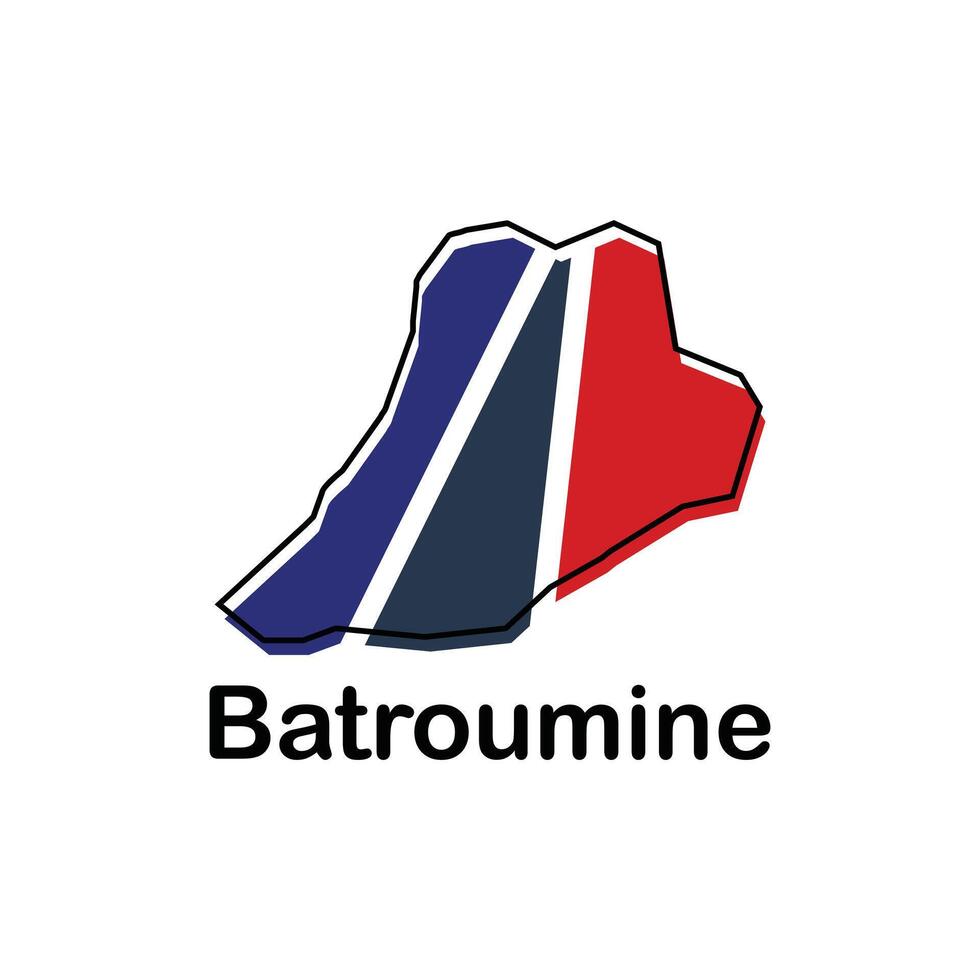 Batroumine