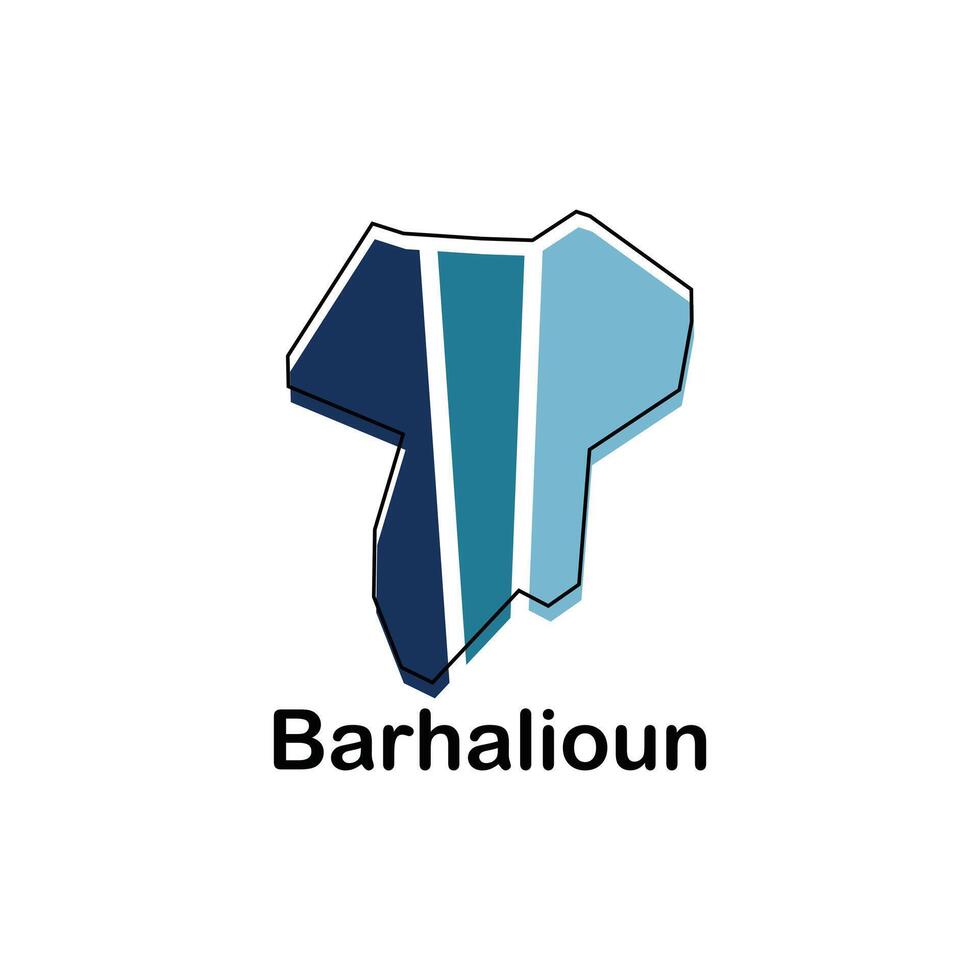 Barhalioun