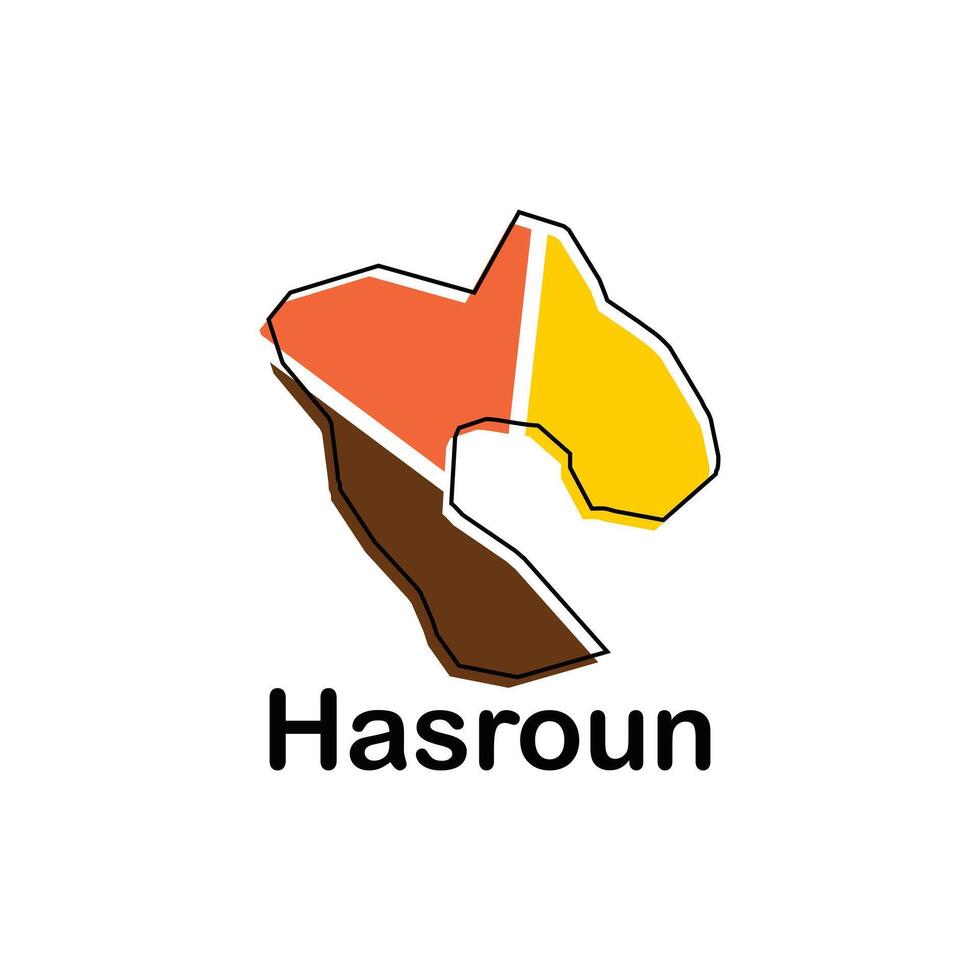 Hasroun