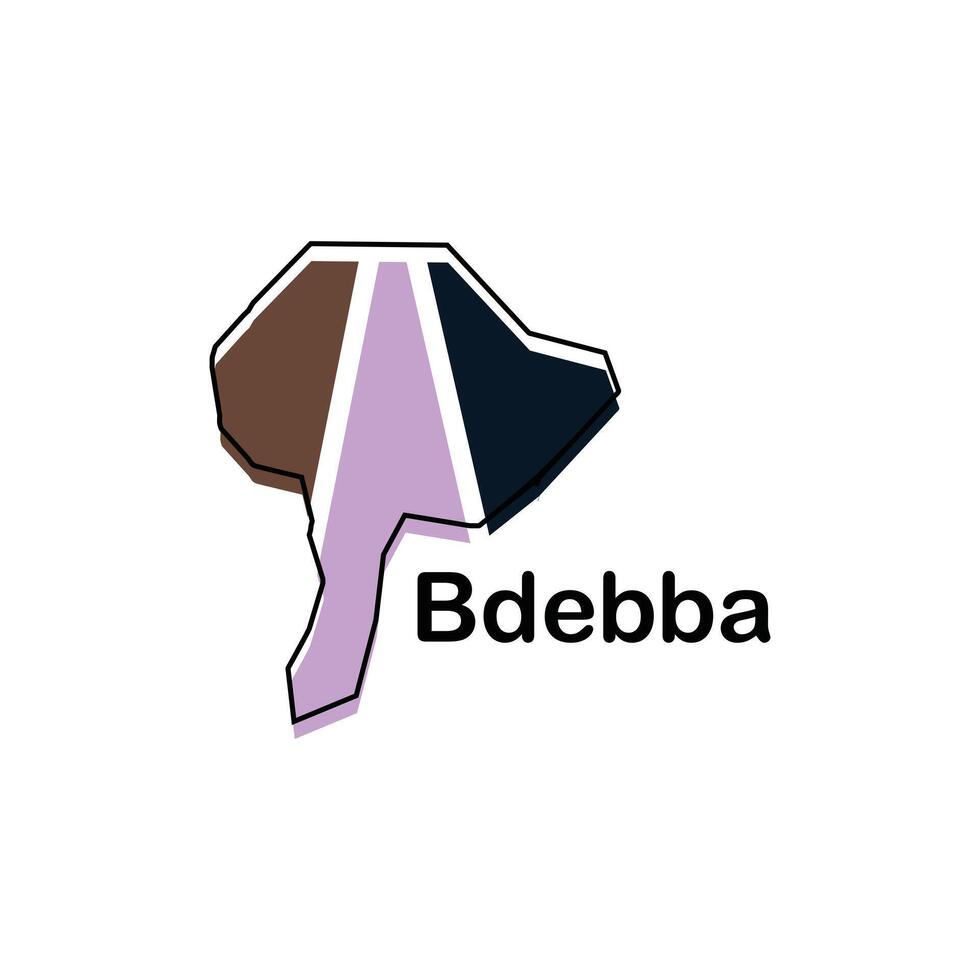 Bdebba