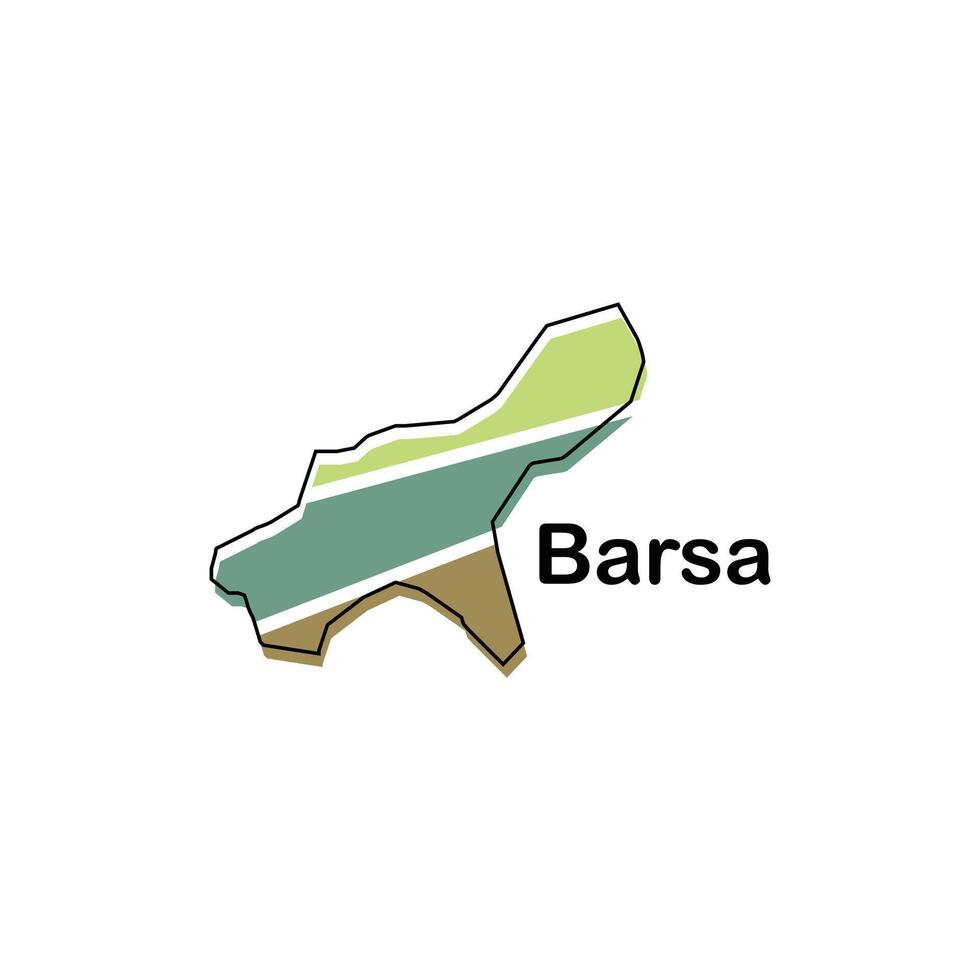 Barsa