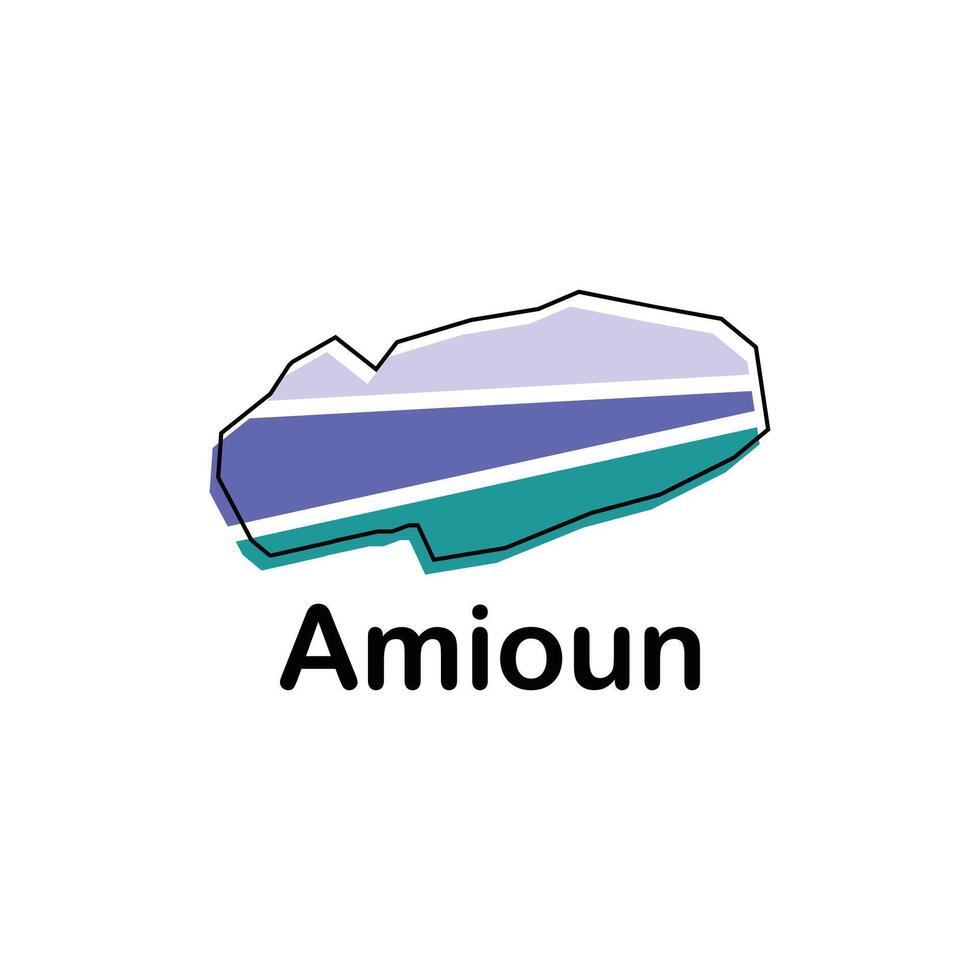 Amioun