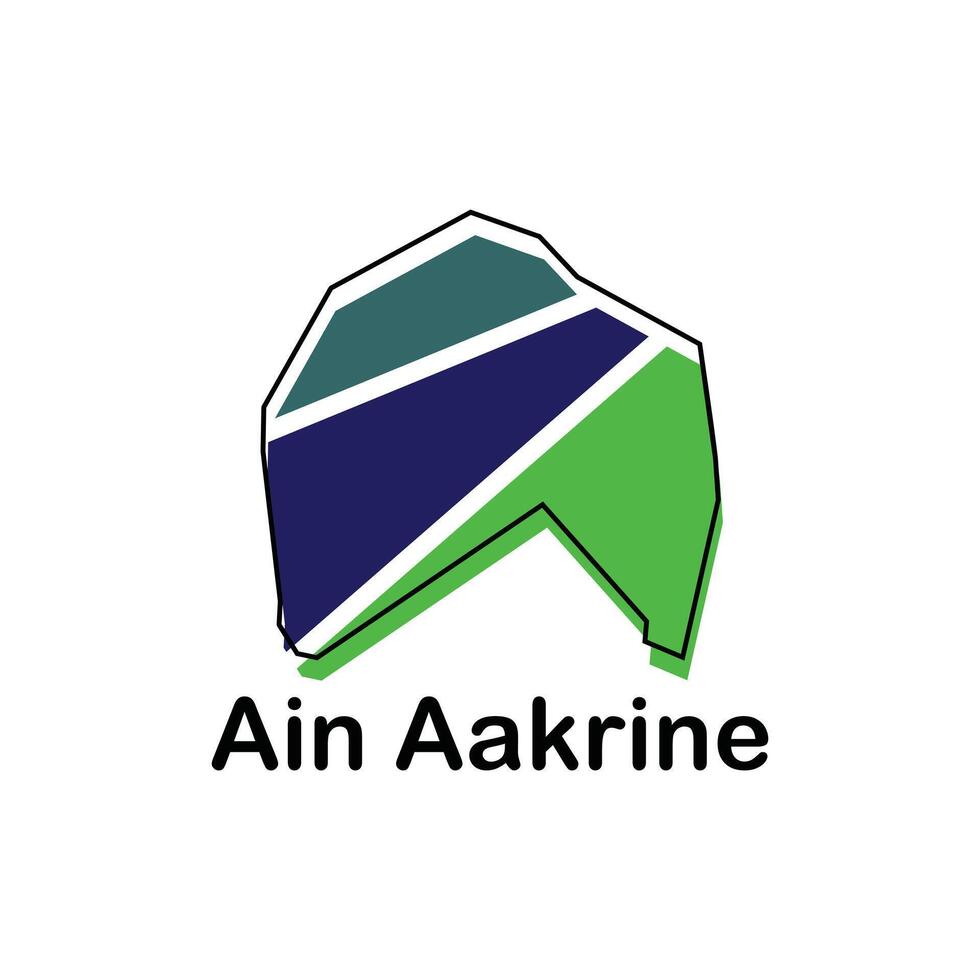 Ain Aakrine