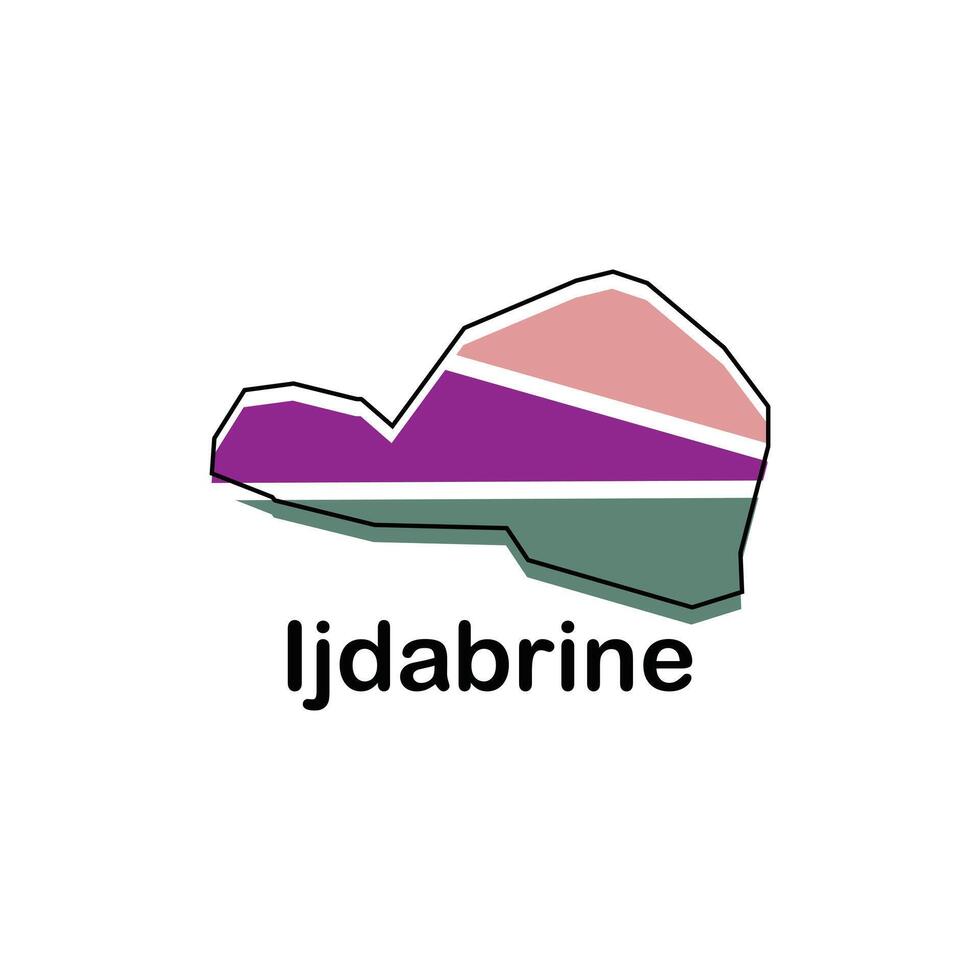 Ijdabrine