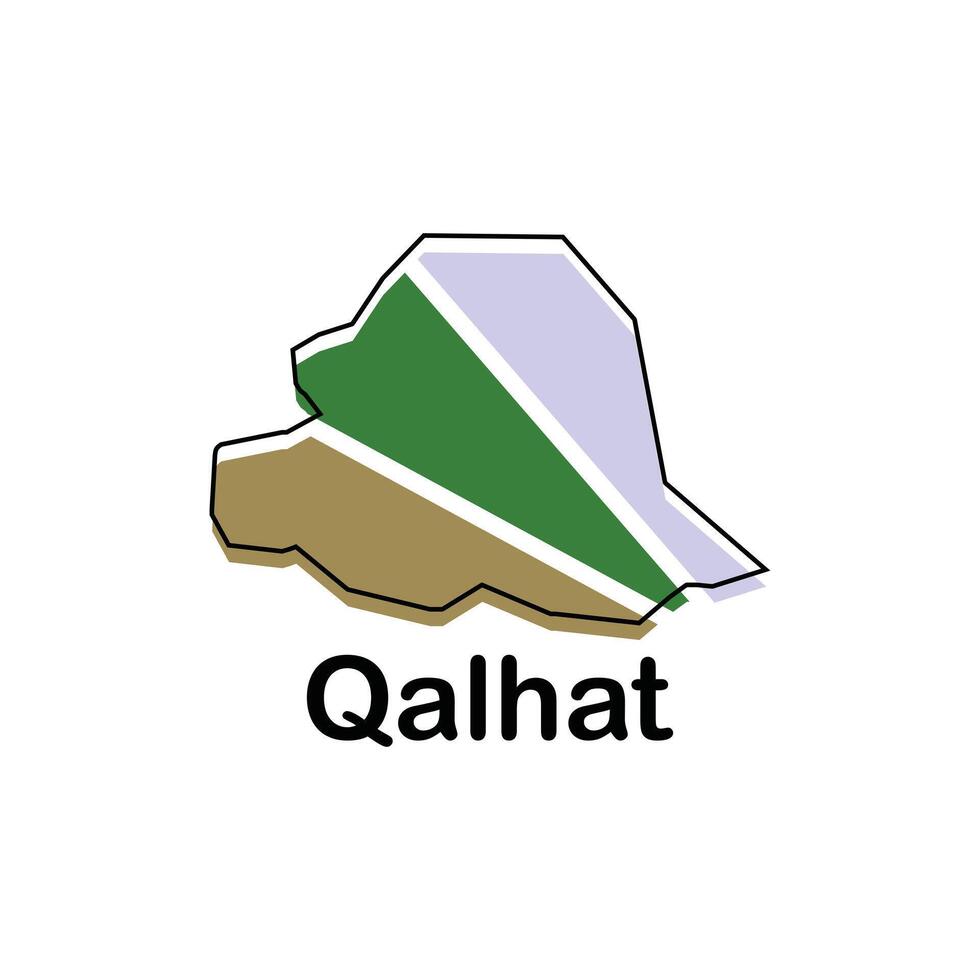 Qalhat