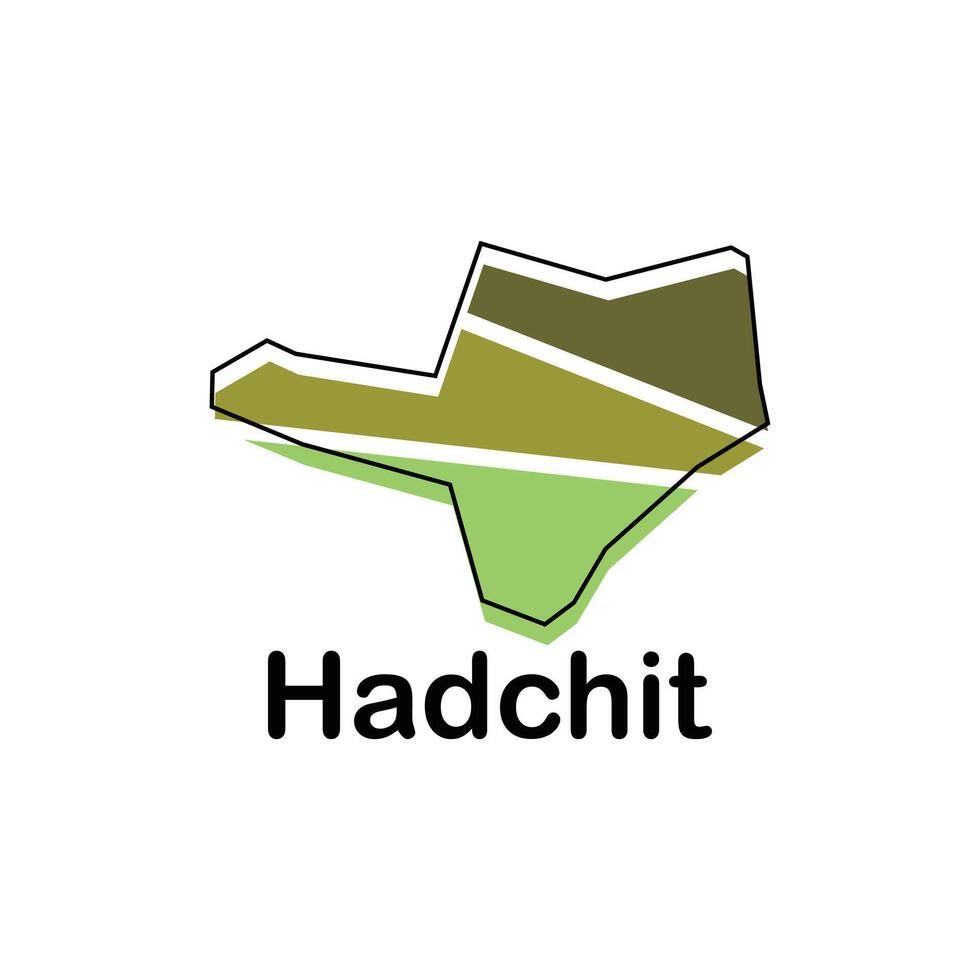 Hadchit