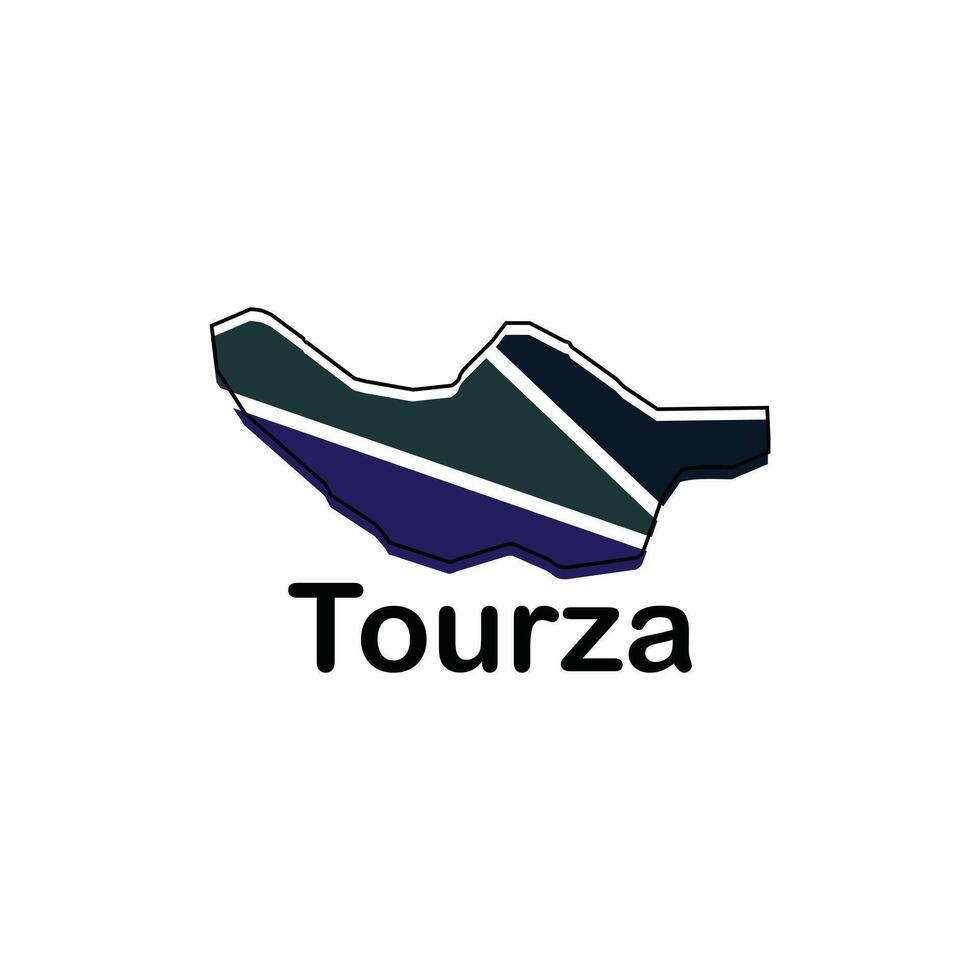 Tourza