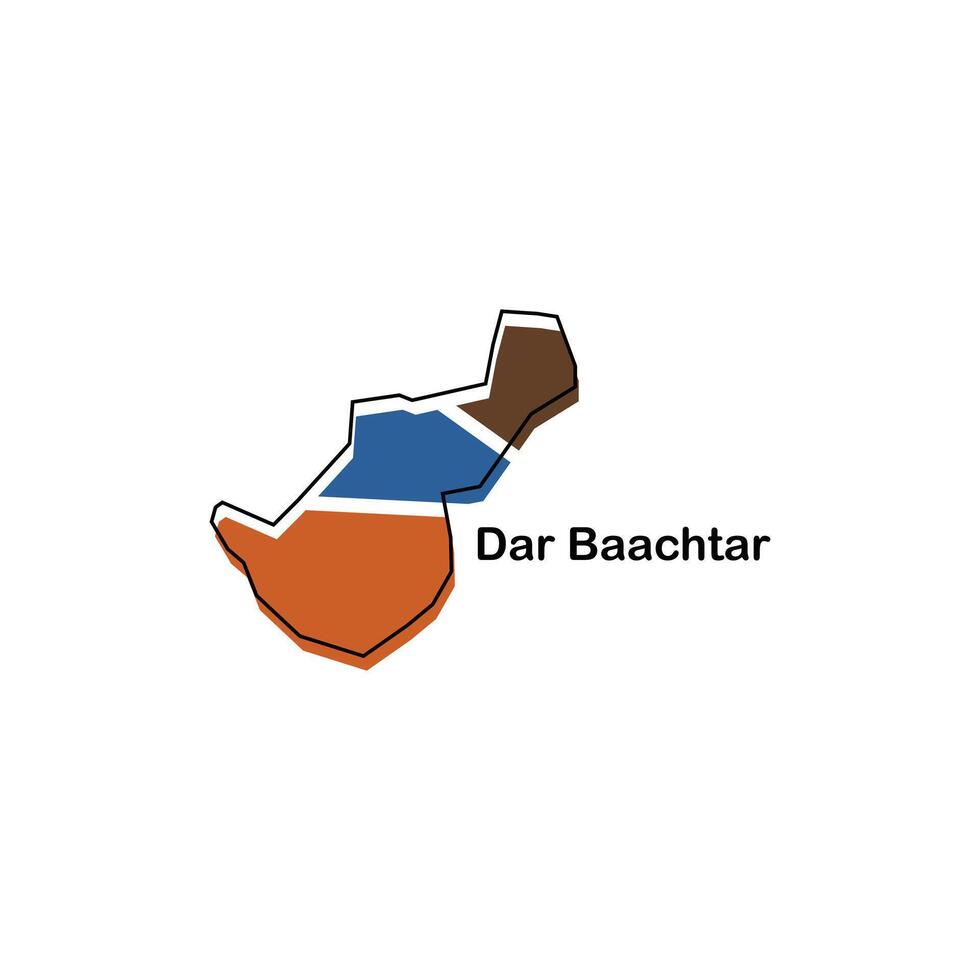 Dar Baachtar