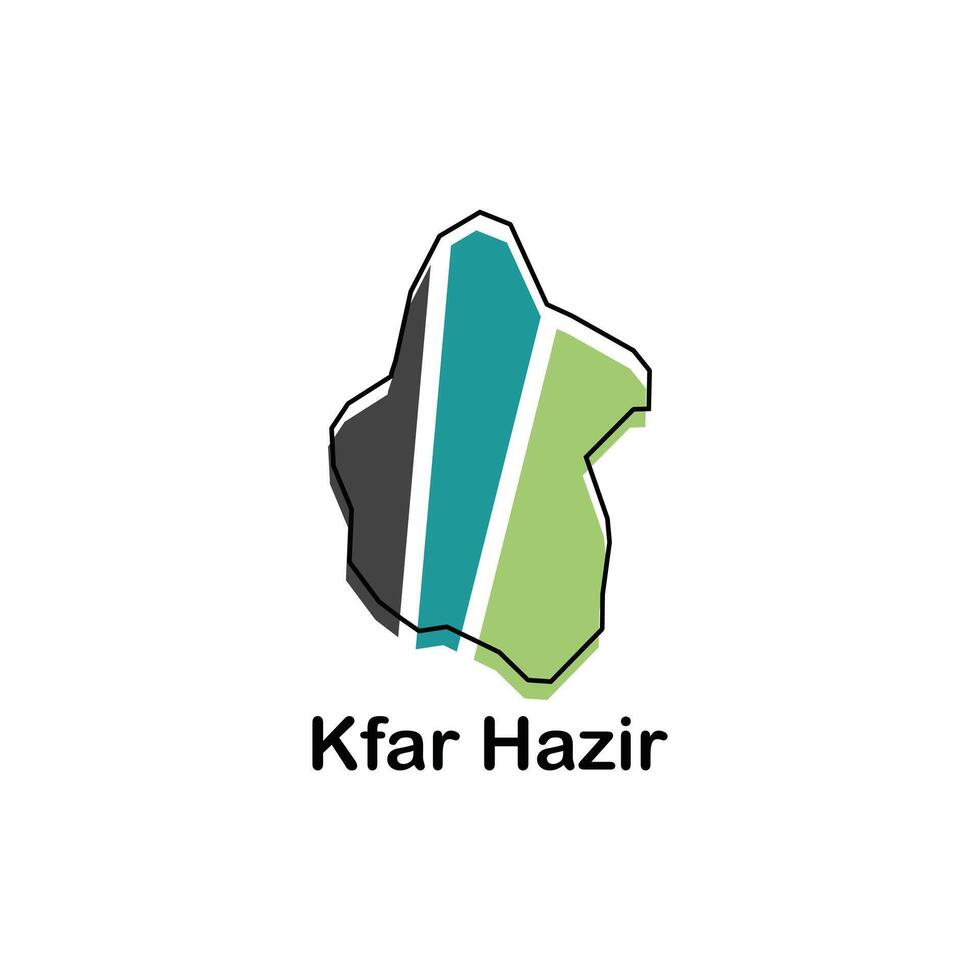 Kfar Hazir