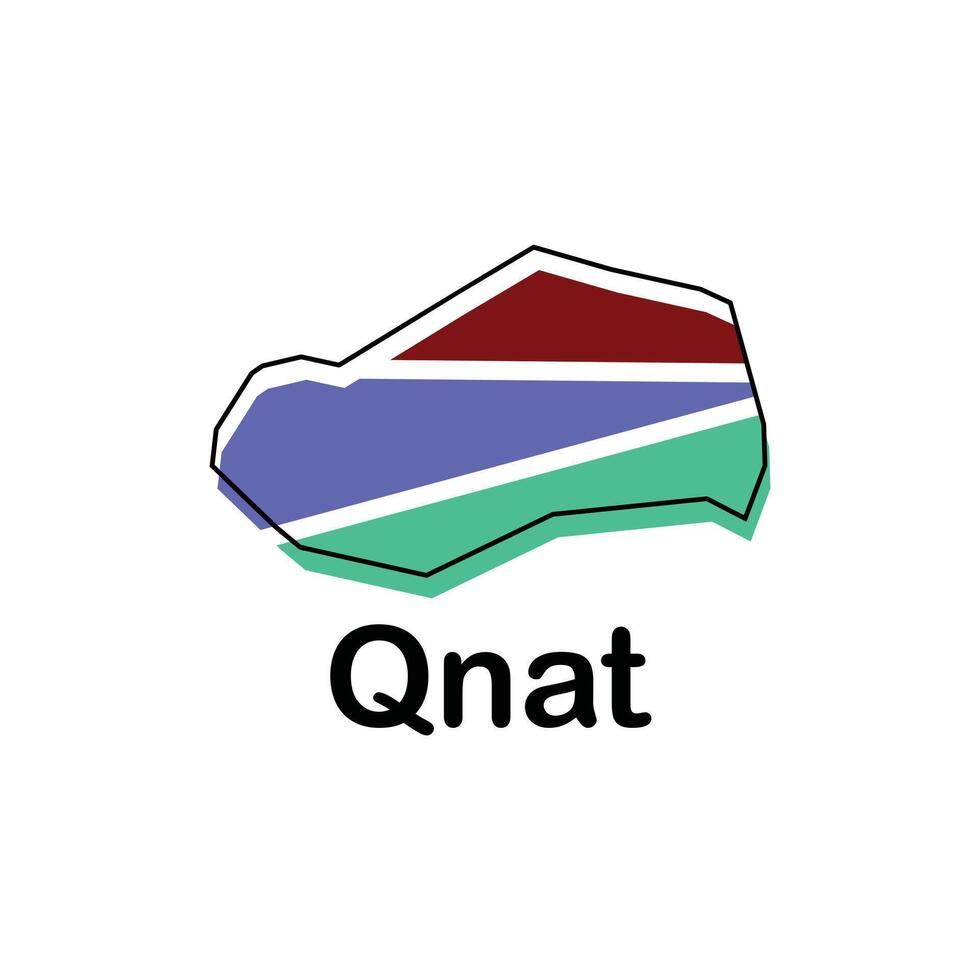 Qnat