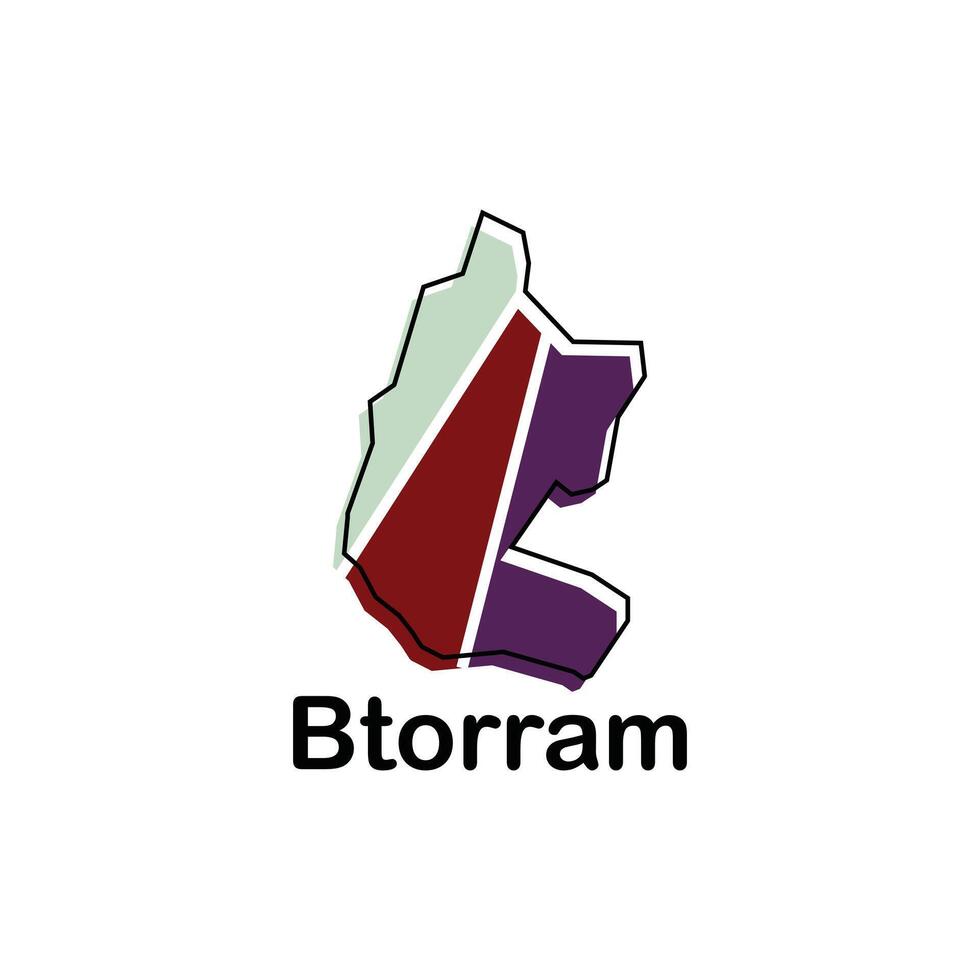 Btorram