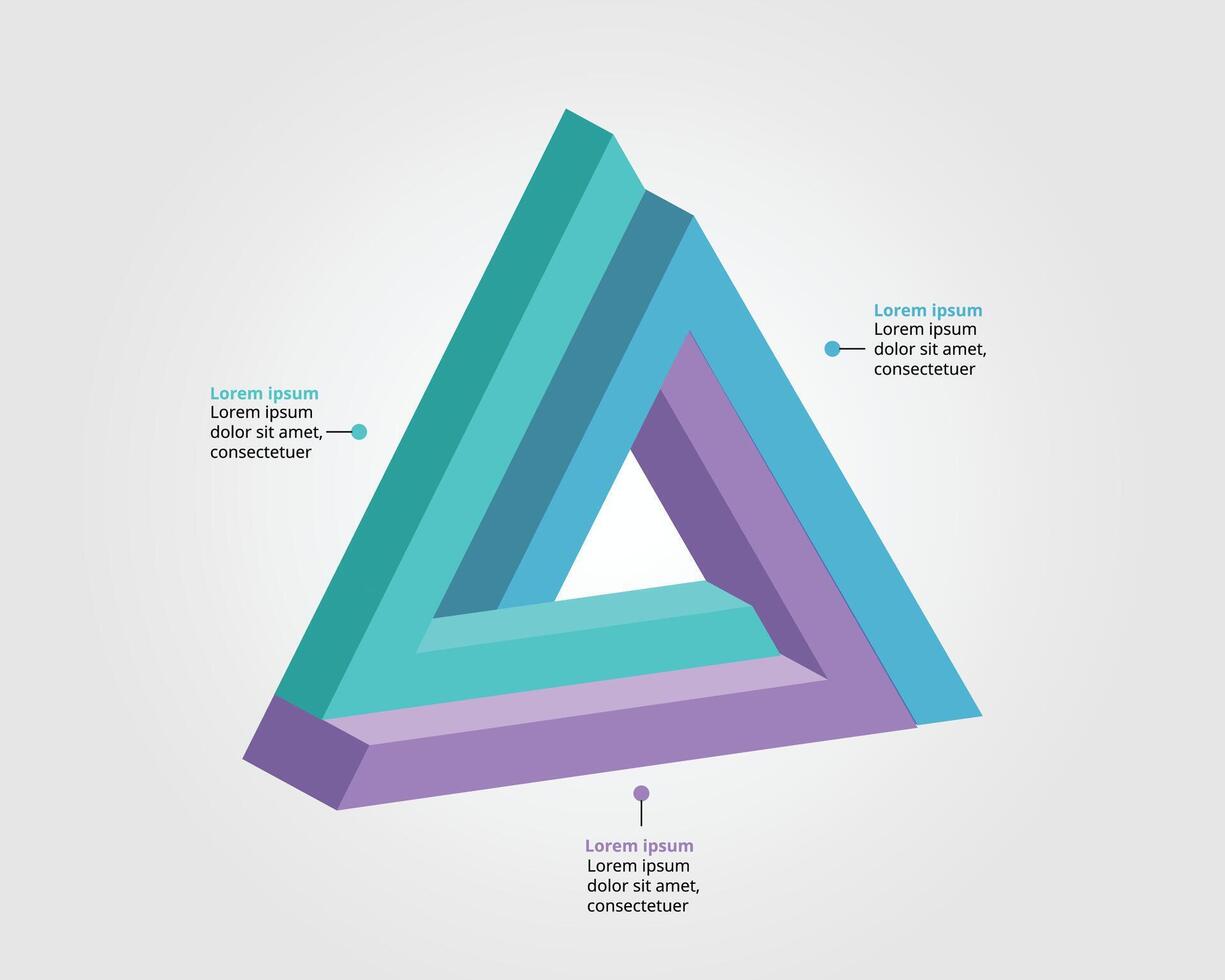 Lorem ipsum
Lorem ipsum dolor sit amet, consectetuer

Lorem ipsum
Lorem ipsum dolor sit amet, consectetuer

Lorem ipsum
Lorem ipsum dolor sit amet, consectetuer