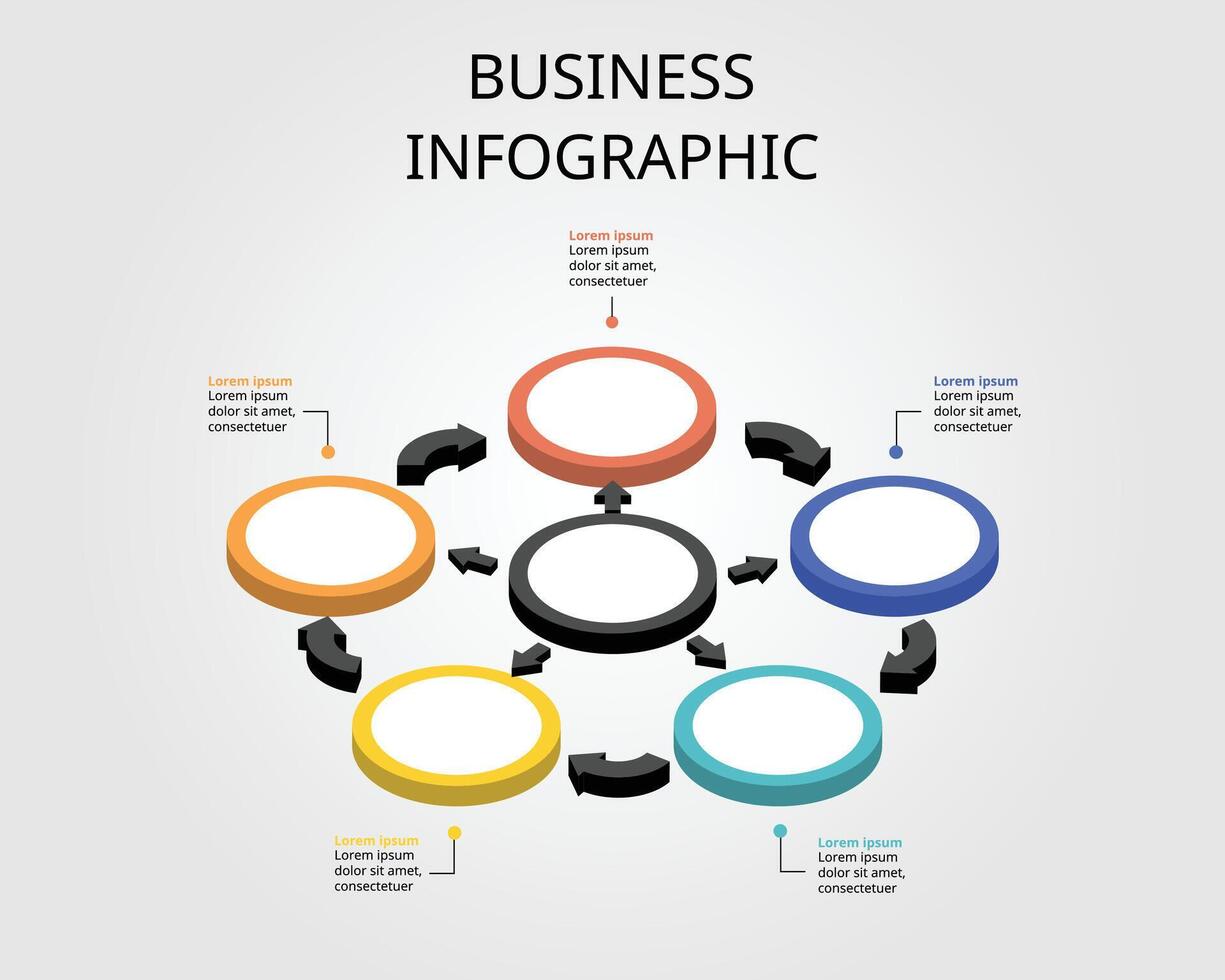 BUSINESS INFOGRAPHIC

Lorem ipsum
Lorem ipsum dolor sit amet, consectetuer

Lorem ipsum
Lorem ipsum dolor sit amet, consectetuer

Lorem ipsum
Lorem ipsum dolor sit amet, consectetuer

Lorem ipsum
Lorem ipsum dolor sit amet, consectetuer

Lorem ipsum
Lorem ipsum dolor sit amet, consectetuer