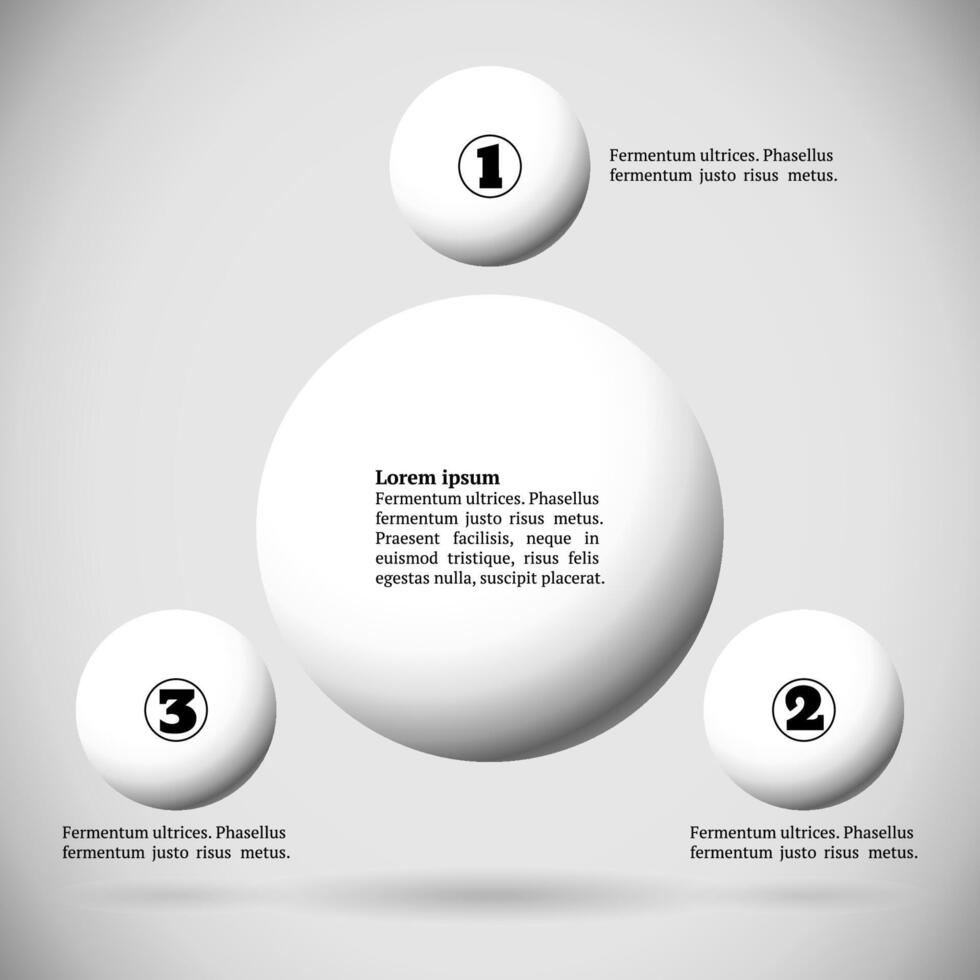 1

Fermentum ultrices. Phasellus fermentum justo risus metus.

Lorem ipsum
Fermentum ultrices. Phasellus fermentum justo risus metus. Praesent facilisis, neque in euismod tristique, risus felis egestas nulla, suscipit placerat.

3

Fermentum ultrices. Phasellus fermentum justo risus metus.

2

Fermentum ultrices. Phasellus fermentum justo risus metus.