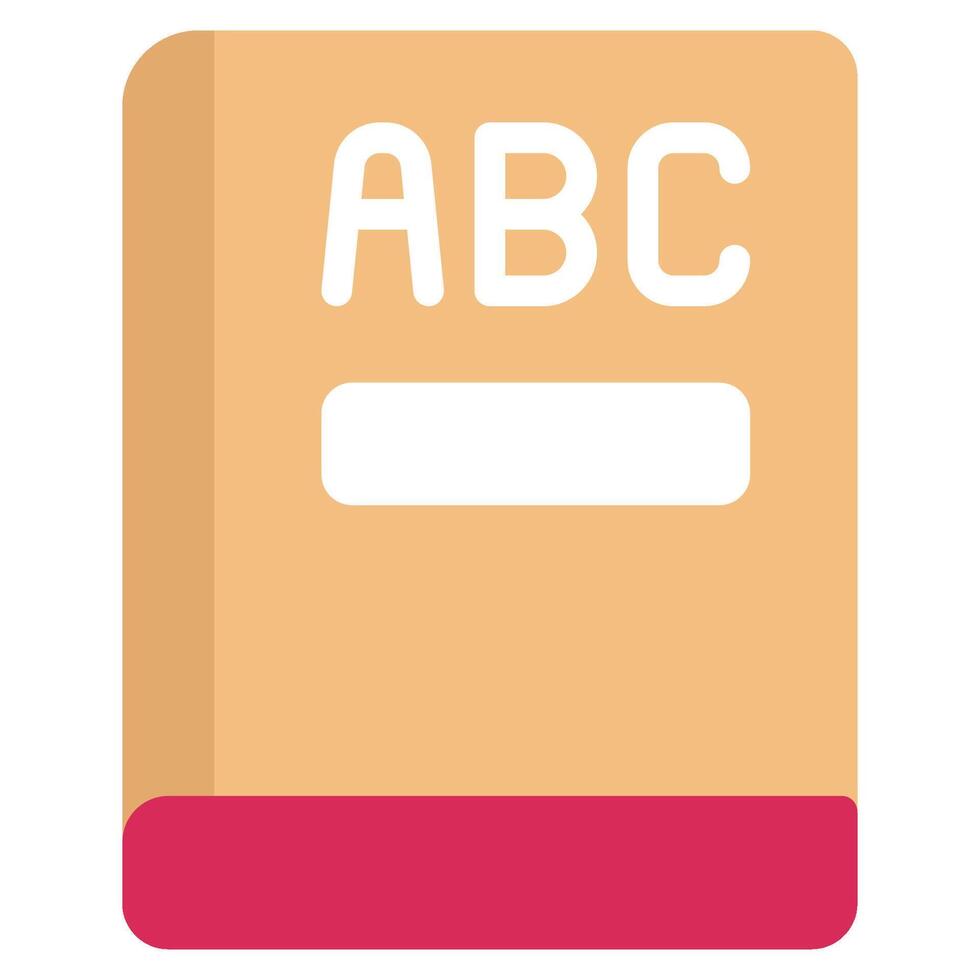 ABC