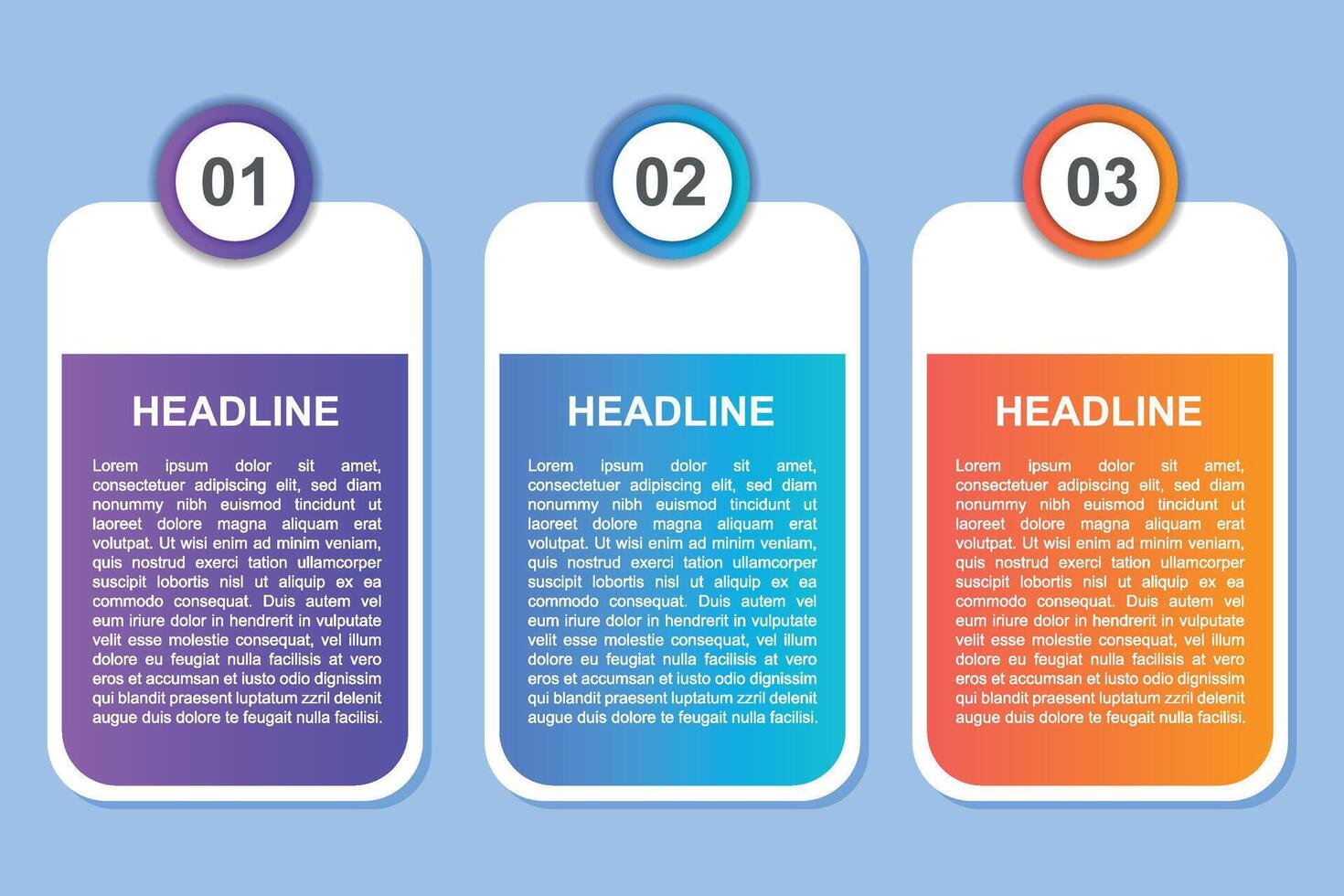 01

HEADLINE

Lorem ipsum dolor sit amet, consectetuer adipiscing elit, sed diam nonummy nibh euismod tincidunt ut laoreet dolore magna aliquam erat volutpat. Ut wisi enim ad minim veniam, quis nostrud exerci tation ullamcorper suscipit lobortis nisl ut aliquip ex ea commodo consequat. Duis autem vel eum iriure dolor in hendrerit in vulputate velit esse molestie consequat, vel illum dolore eu feugiat nulla facilisis at vero eros et accumsan et iusto odio dignissim qui blandit praesent luptatum zzril delenit augue duis dolore te feugait nulla facilisi.

02

HEADLINE

Lorem ipsum dolor sit amet, consectetuer adipiscing elit, sed diam nonummy nibh euismod tincidunt ut laoreet dolore magna aliquam erat volutpat. Ut wisi enim ad minim veniam, quis nostrud exerci tation ullamcorper suscipit lobortis nisl ut aliquip ex ea commodo consequat. Duis autem vel eum iriure dolor in hendrerit in vulputate velit esse molestie consequat, vel illum dolore eu feugiat nulla facilisis at vero eros et accumsan et iusto odio dignissim qui blandit praesent luptatum zzril delenit augue duis dolore te feugait nulla facilisi.

03

HEADLINE

Lorem ipsum dolor sit amet, consectetuer adipiscing elit, sed diam nonummy nibh euismod tincidunt ut laoreet dolore magna aliquam erat volutpat. Ut wisi enim ad minim veniam, quis nostrud exerci tation ullamcorper suscipit lobortis nisl ut aliquip ex ea commodo consequat. Duis autem vel eum iriure dolor in hendrerit in vulputate velit esse molestie consequat, vel illum dolore eu feugiat nulla facilisis at vero eros et accumsan et iusto odio dignissim qui blandit praesent luptatum zzril delenit augue duis dolore te feugait nulla facilisi.