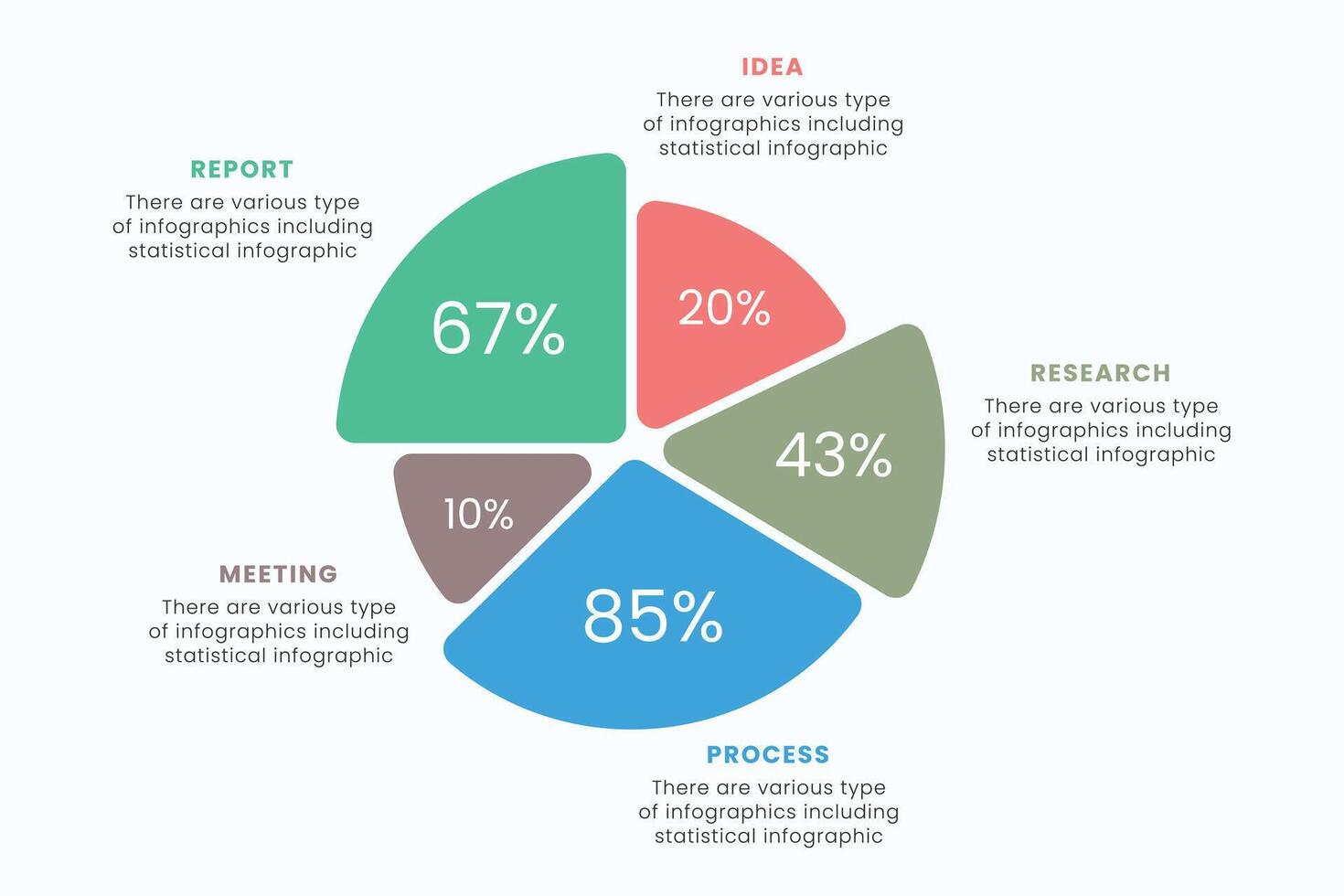 IDEA
There are various type of infographics including statistical infographic

REPORT
There are various type of infographics including statistical infographic

67%

20%

RESEARCH
There are various type of infographics including statistical infographic

43%

10%

MEETING
There are various type of infographics including statistical infographic

85%

PROCESS
There are various type of infographics including statistical infographic