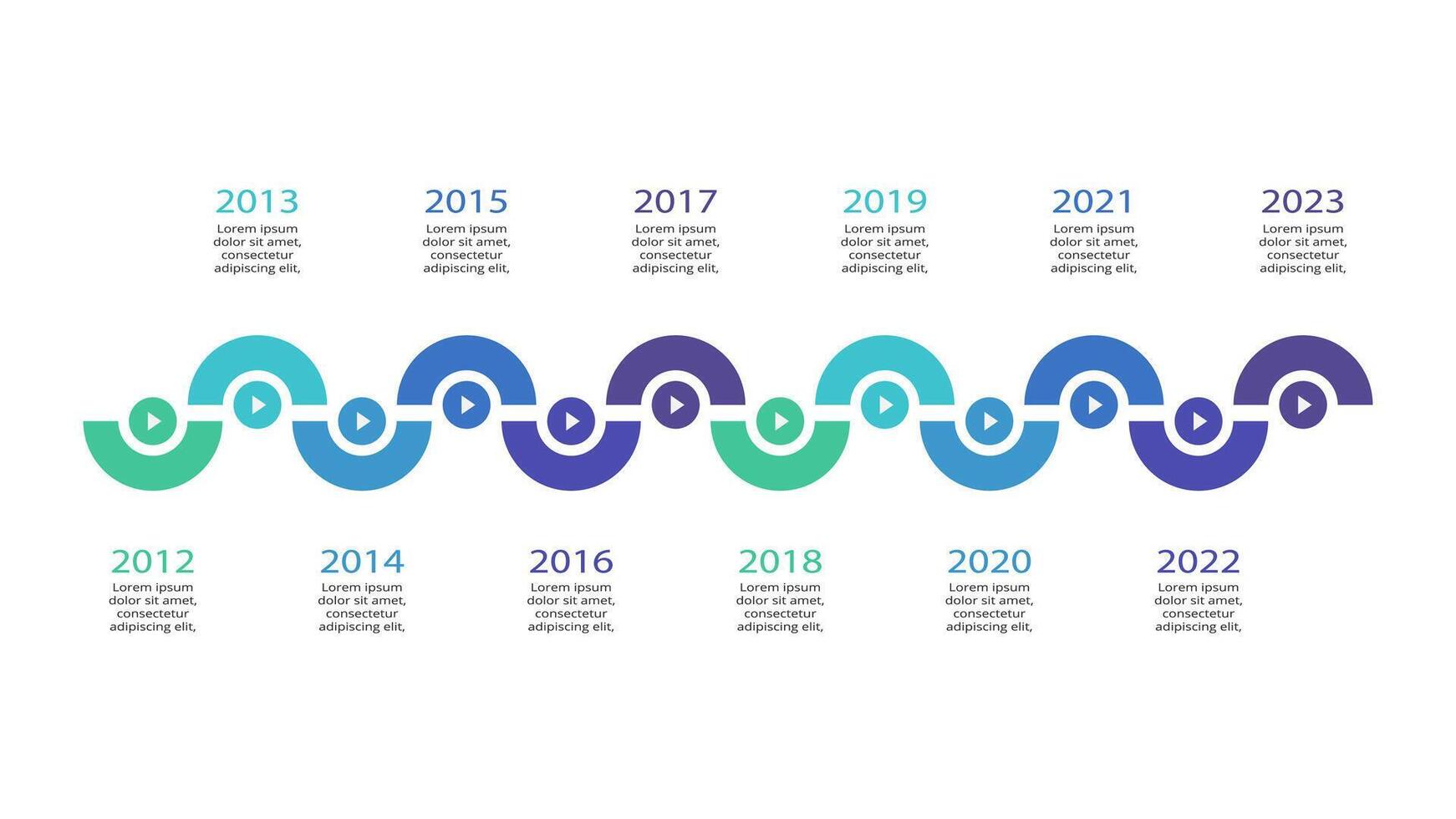 2013
Lorem ipsum dolor sit amet, consectetur adipiscing elit,

2015
Lorem ipsum dolor sit amet, consectetur adipiscing elit,

2017
Lorem ipsum dolor sit amet, consectetur adipiscing elit,

2019
Lorem ipsum dolor sit amet, consectetur adipiscing elit,

2021
Lorem ipsum dolor sit amet, consectetur adipiscing elit,

2023
Lorem ipsum dolor sit amet, consectetur adipiscing elit,

2012
Lorem ipsum dolor sit amet, consectetur adipiscing elit,

2014
Lorem ipsum dolor sit amet, consectetur adipiscing elit,

2016
Lorem ipsum dolor sit amet, consectetur adipiscing elit,

2018
Lorem ipsum dolor sit amet, consectetur adipiscing elit,

2020
Lorem ipsum dolor sit amet, consectetur adipiscing elit,

2022
Lorem ipsum dolor sit amet, consectetur adipiscing elit,