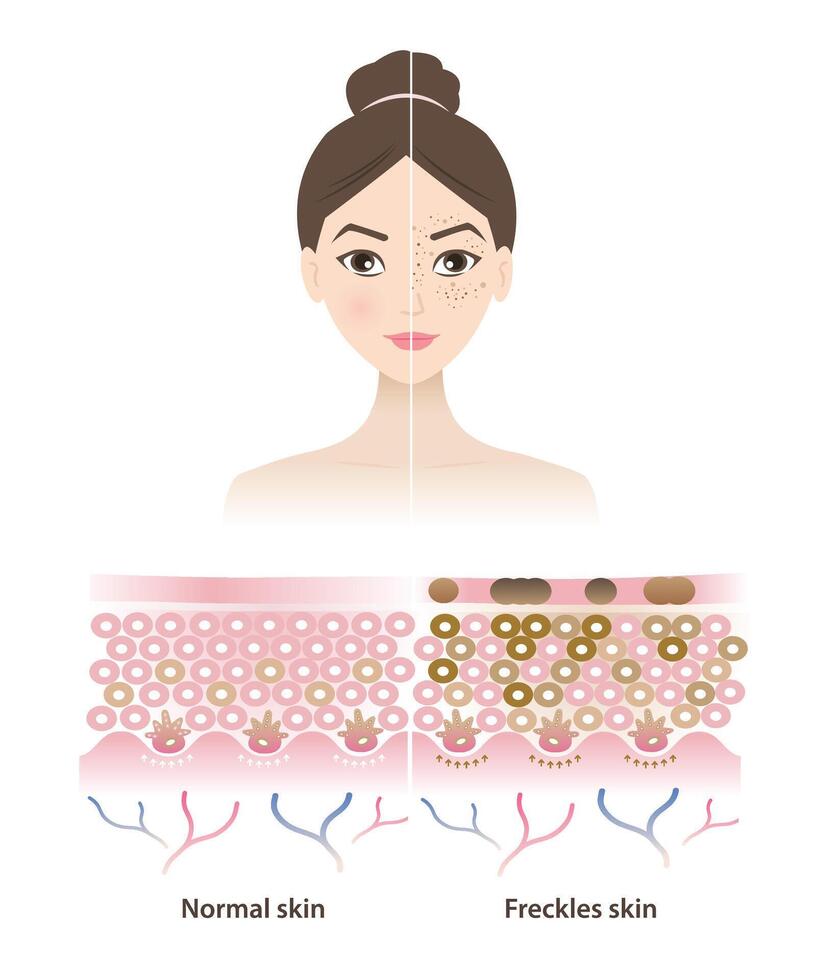 Normal skin

Freckles skin