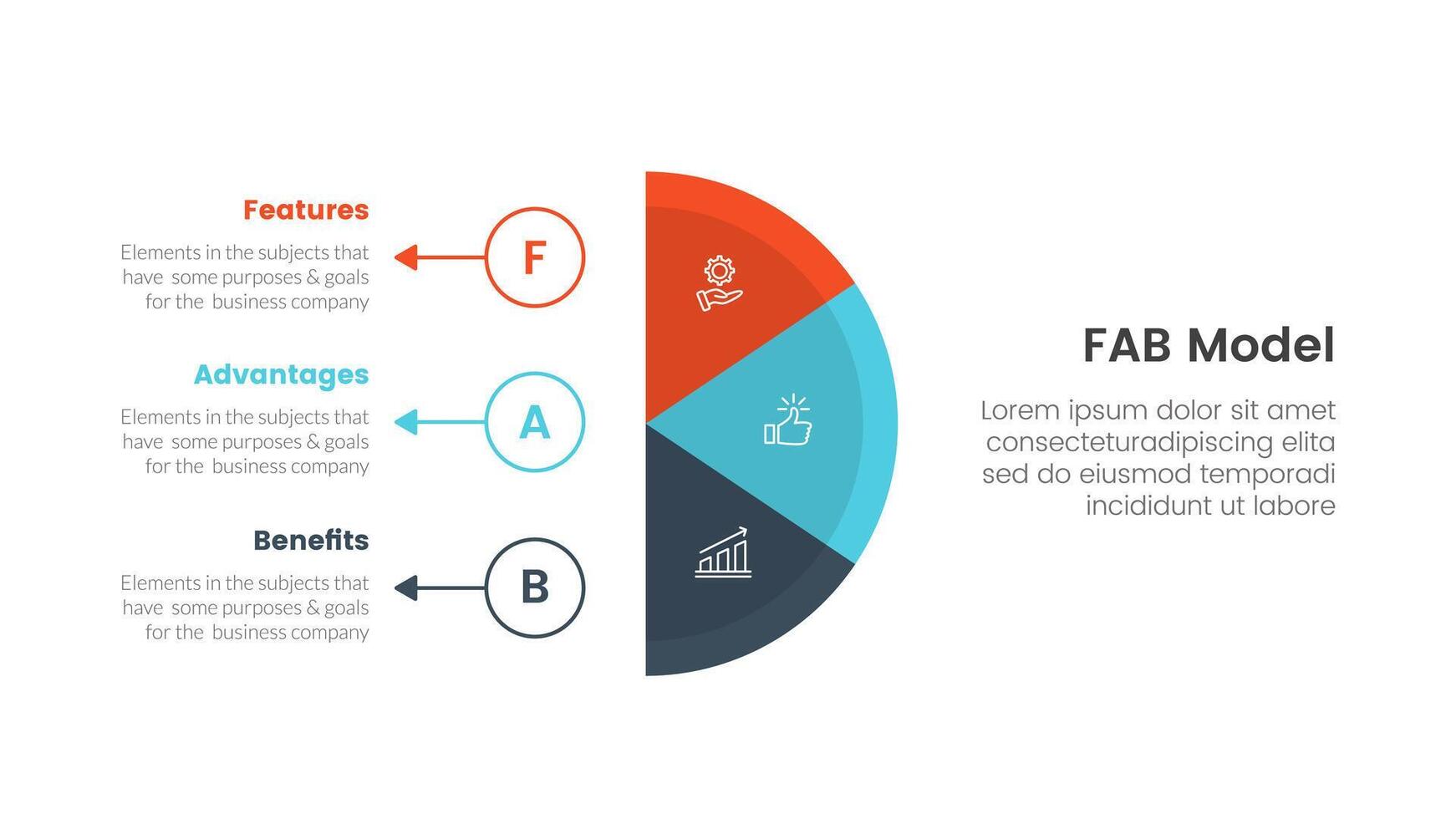 Features

Elements in the subjects that have some purposes & goals for the business company

F

Advantages

Elements in the subjects that have some purposes & goals for the business company

A

Benefits

Elements in the subjects that have some purposes & goals for the business company

B

FAB Model

Lorem ipsum dolor sit amet consecteturadipiscing elita sed do eiusmod temporadi incididunt ut labore