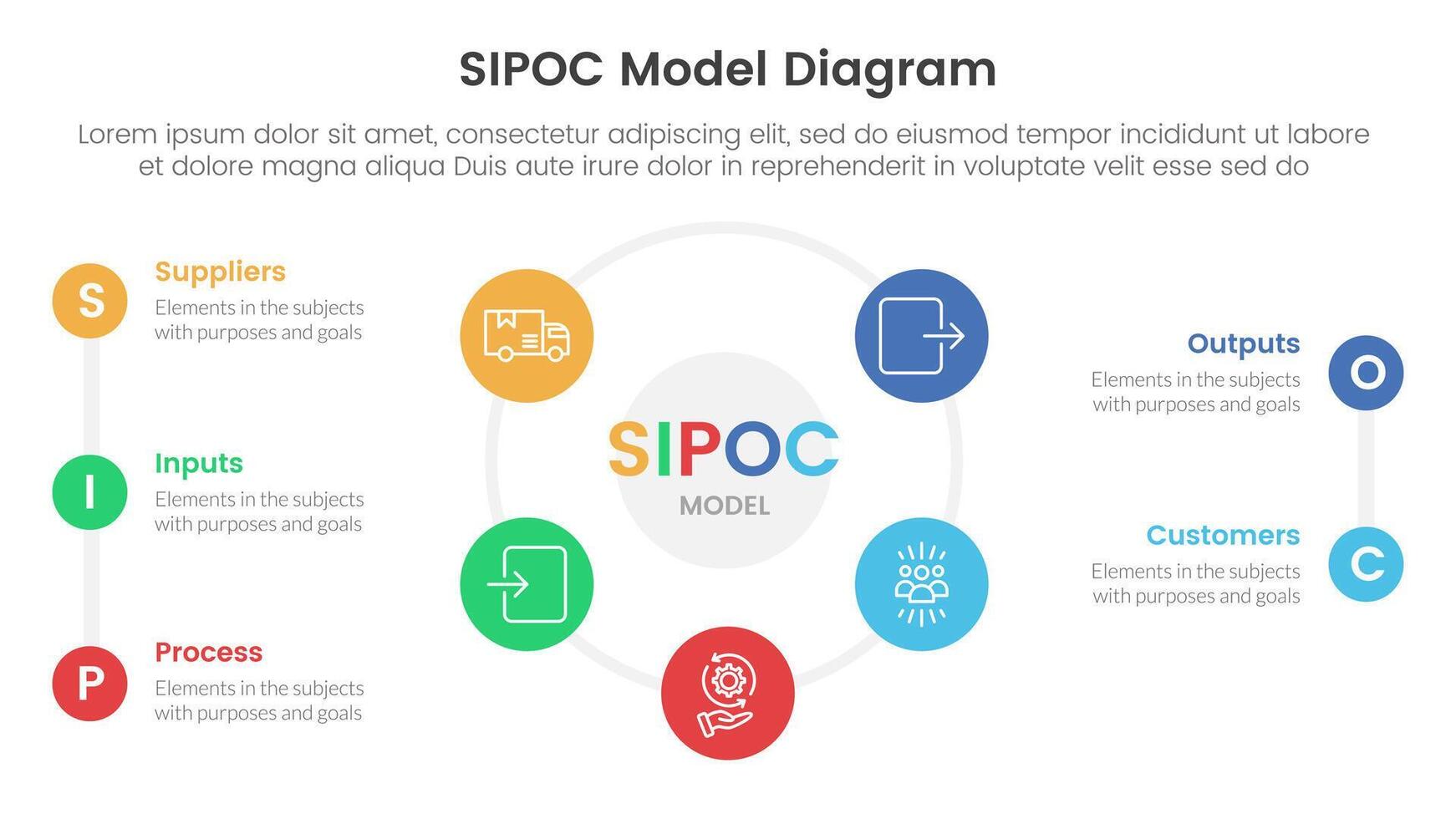 SIPOC Model Diagram

Lorem ipsum dolor sit amet, consectetur adipiscing elit, sed do eiusmod tempor incididunt ut labore et dolore magna aliqua Duis aute irure dolor in reprehenderit in voluptate velit esse sed do

S
Suppliers
Elements in the subjects with purposes and goals

I
Inputs
Elements in the subjects with purposes and goals

P
Process
Elements in the subjects with purposes and goals

SIPOC
MODEL

Outputs
Elements in the subjects with purposes and goals
O

Customers
Elements in the subjects with purposes and goals
C