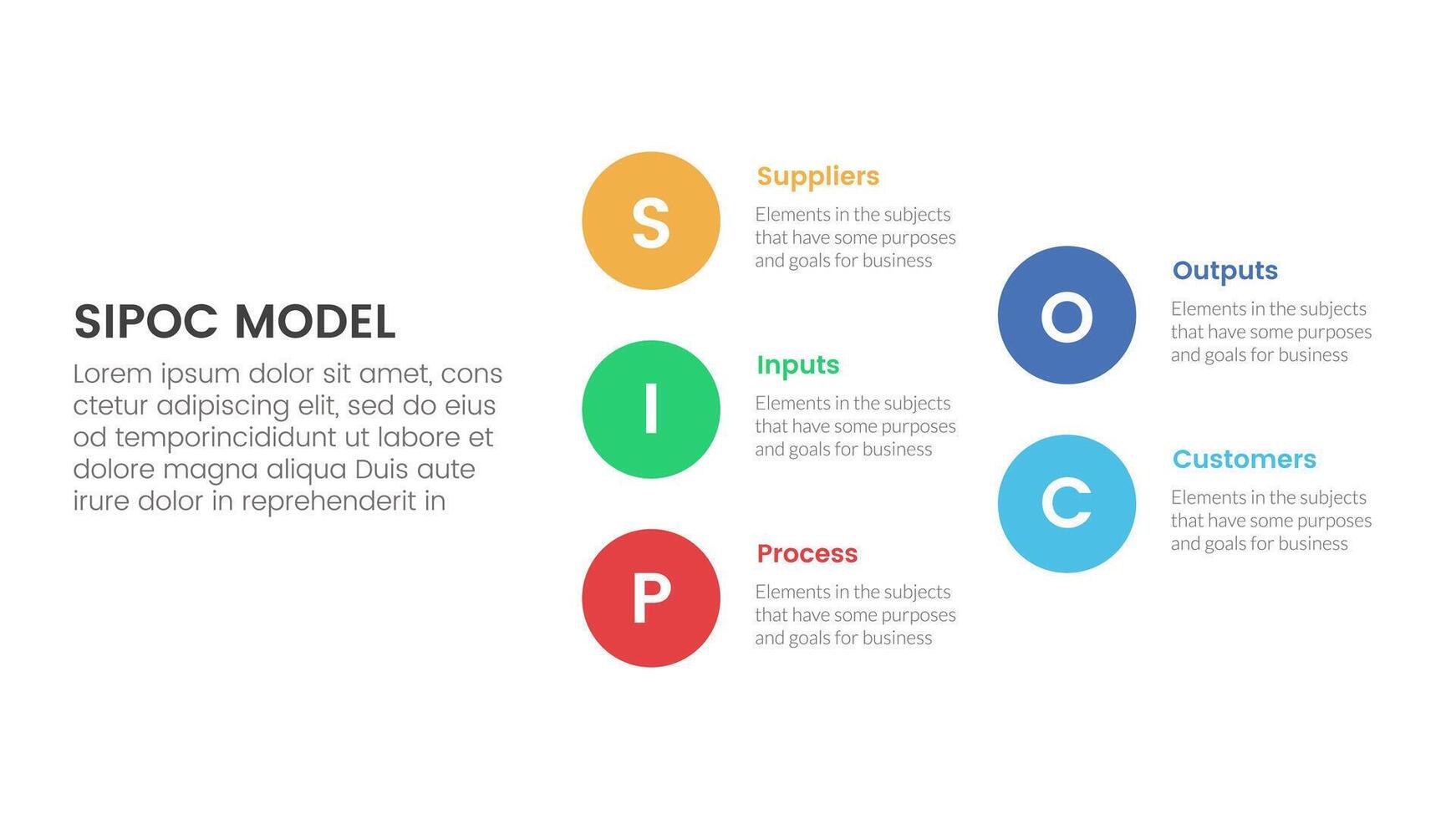 SIPOC MODEL

Lorem ipsum dolor sit amet, cons ctetur adipiscing elit, sed do eius od temporincididunt ut labore et dolore magna aliqua Duis aute irure dolor in reprehenderit in

S

Suppliers

Elements in the subjects that have some purposes and goals for business

I

Inputs

Elements in the subjects that have some purposes and goals for business

P

Process

Elements in the subjects that have some purposes and goals for business

O

Outputs

Elements in the subjects that have some purposes and goals for business

C

Customers

Elements in the subjects that have some purposes and goals for business