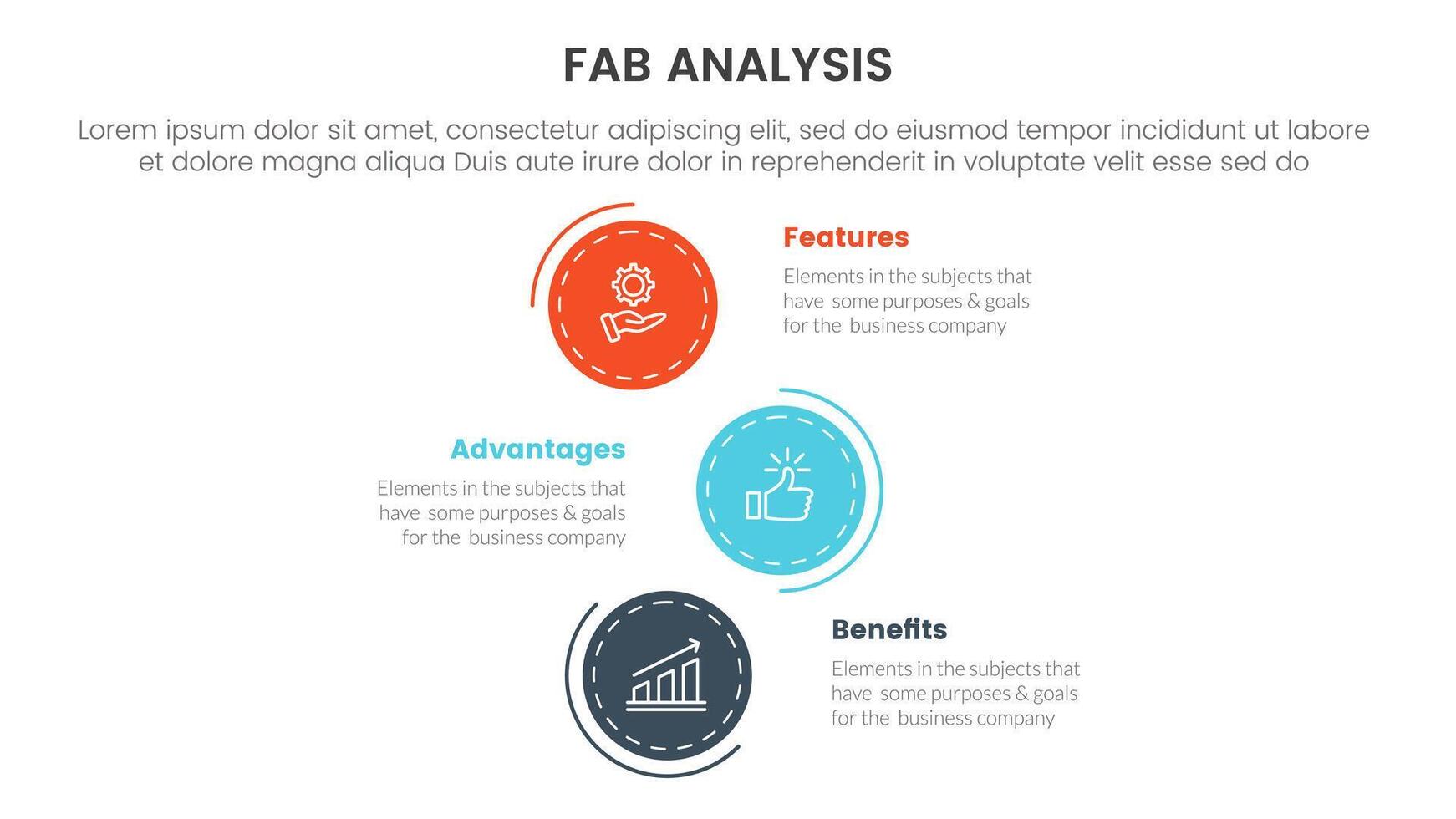 FAB ANALYSIS

Lorem ipsum dolor sit amet, consectetur adipiscing elit, sed do eiusmod tempor incididunt ut labore et dolore magna aliqua Duis aute irure dolor in reprehenderit in voluptate velit esse sed do

Features

Elements in the subjects that have some purposes & goals for the business company

Advantages

Elements in the subjects that have some purposes & goals for the business company

Benefits

Elements in the subjects that have some purposes & goals for the business company