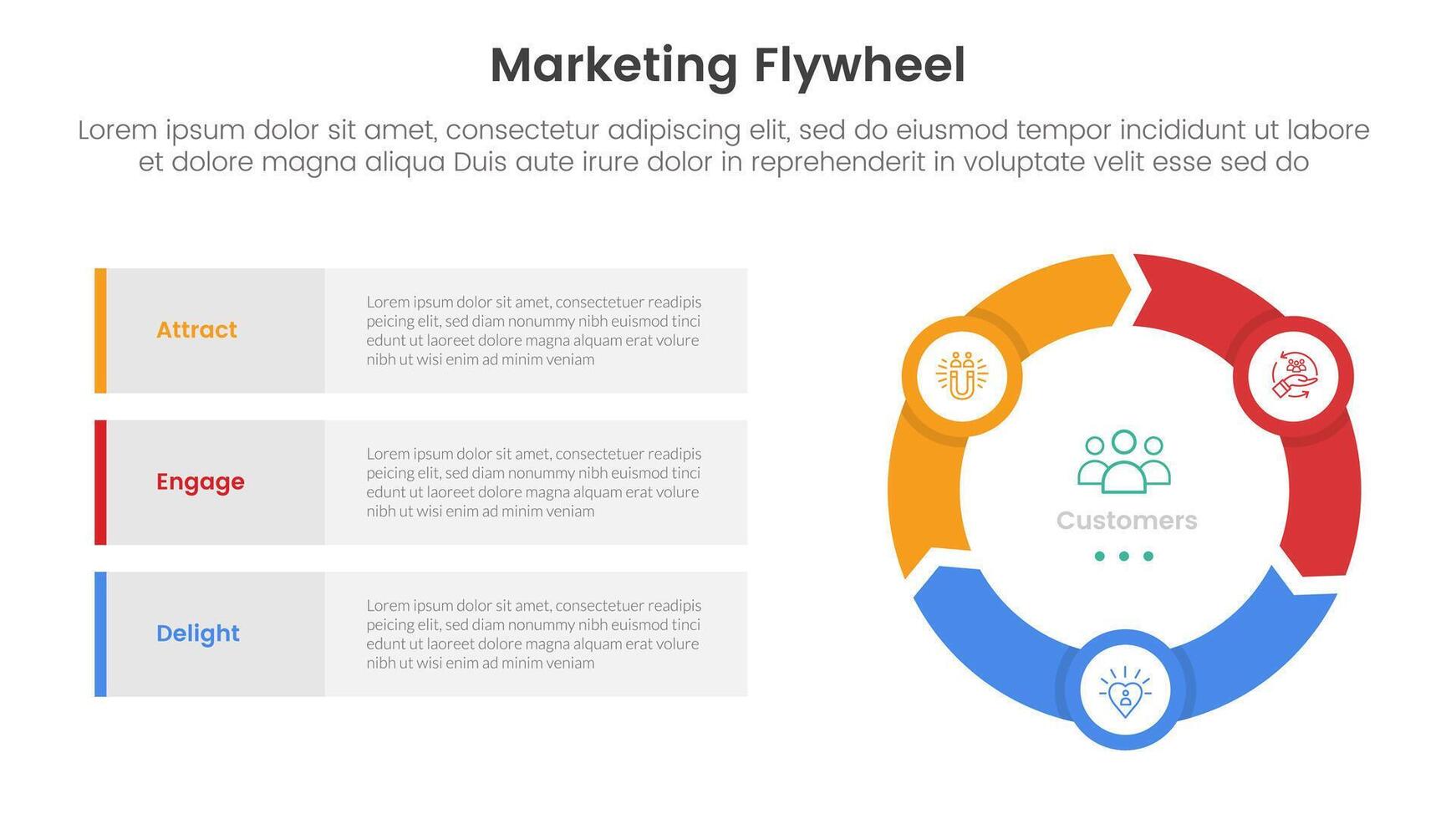 Marketing Flywheel

Lorem ipsum dolor sit amet, consectetur adipiscing elit, sed do eiusmod tempor incididunt ut labore et dolore magna aliqua Duis aute irure dolor in reprehenderit in voluptate velit esse sed do

Attract

Lorem ipsum dolor sit amet, consectetuer readipis peicing elit, sed diam nonummy nibh euismod tinci edunt ut laoreet dolore magna alquam erat volure nibh ut wisi enim ad minim veniam

Engage

Lorem ipsum dolor sit amet, consectetuer readipis peicing elit, sed diam nonummy nibh euismod tinci edunt ut laoreet dolore magna alquam erat volure nibh ut wisi enim ad minim veniam

Delight

Lorem ipsum dolor sit amet, consectetuer readipis peicing elit, sed diam nonummy nibh euismod tinci edunt ut laoreet dolore magna alquam erat volure nibh ut wisi enim ad minim veniam

Customers