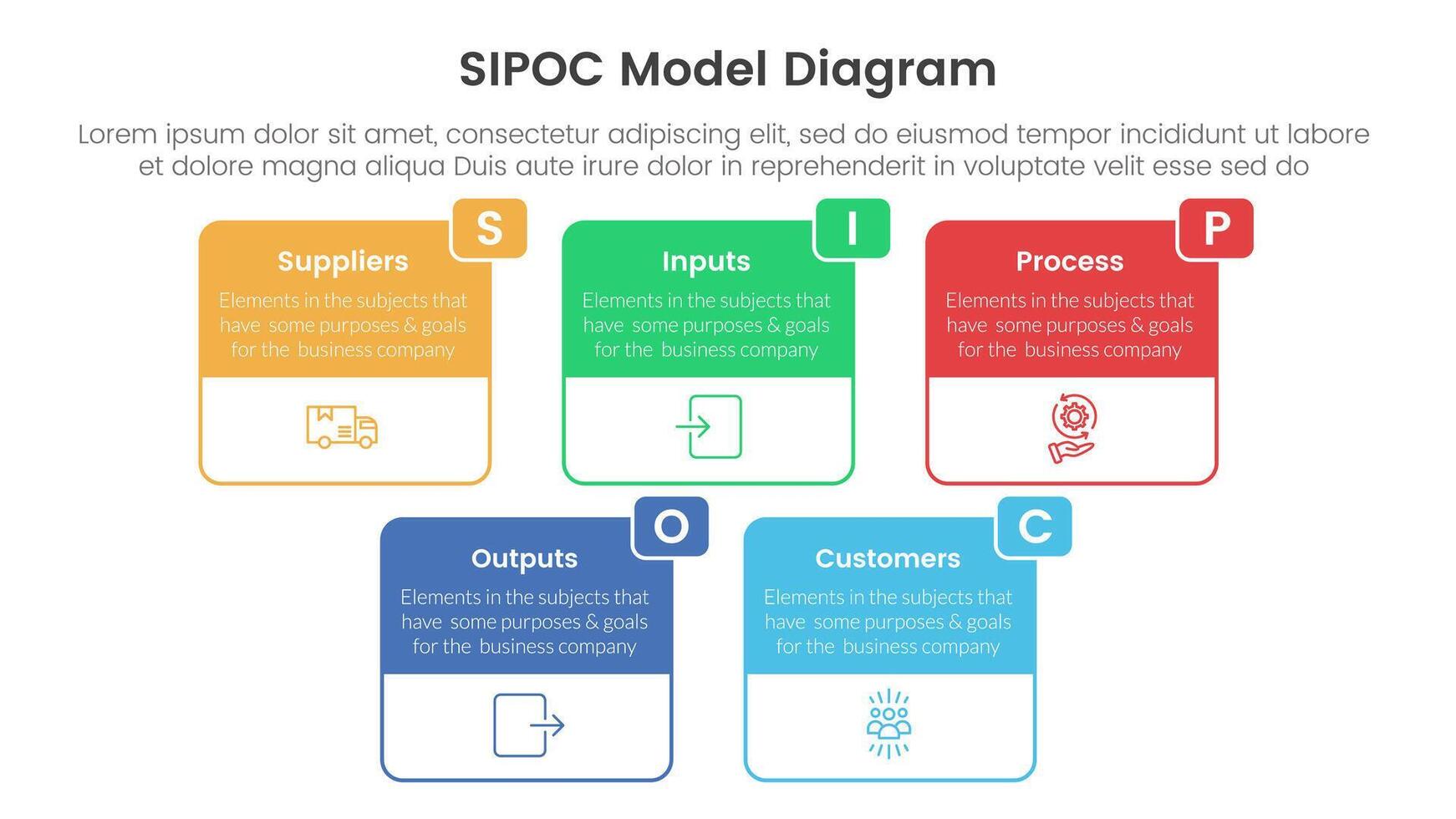 SIPOC Model Diagram

Lorem ipsum dolor sit amet, consectetur adipiscing elit, sed do eiusmod tempor incididunt ut labore et dolore magna aliqua Duis aute irure dolor in reprehenderit in voluptate velit esse sed do

S
Suppliers
Elements in the subjects that have some purposes & goals for the business company

I
Inputs
Elements in the subjects that have some purposes & goals for the business company

P
Process
Elements in the subjects that have some purposes & goals for the business company

O
Outputs
Elements in the subjects that have some purposes & goals for the business company

C
Customers
Elements in the subjects that have some purposes & goals for the business company