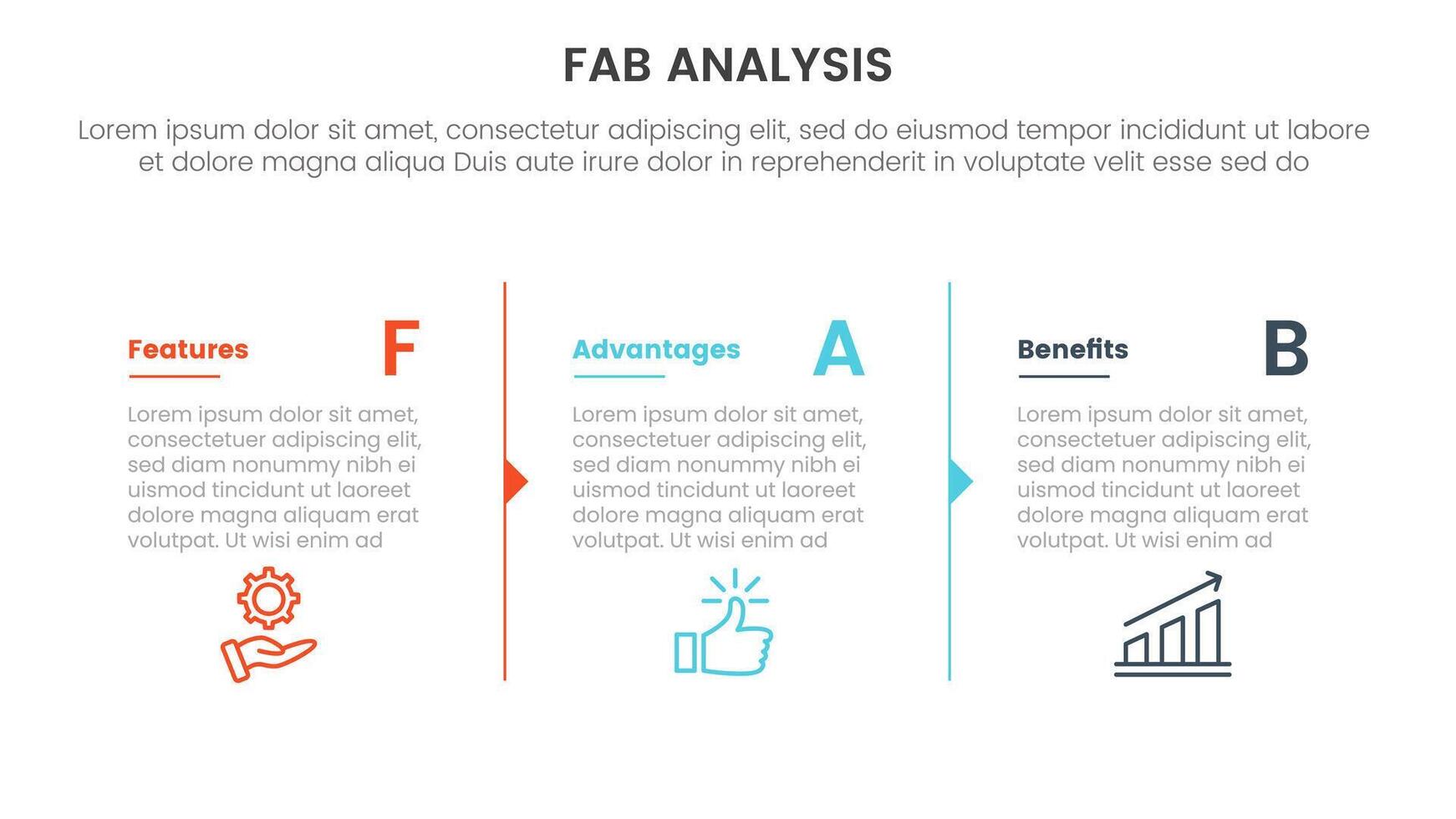 FAB ANALYSIS

Lorem ipsum dolor sit amet, consectetur adipiscing elit, sed do eiusmod tempor incididunt ut labore et dolore magna aliqua Duis aute irure dolor in reprehenderit in voluptate velit esse sed do

Features

F

Lorem ipsum dolor sit amet, consectetuer adipiscing elit, sed diam nonummy nibh ei uismod tincidunt ut laoreet dolore magna aliquam erat volutpat. Ut wisi enim ad

Advantages

A

Lorem ipsum dolor sit amet, consectetuer adipiscing elit, sed diam nonummy nibh ei uismod tincidunt ut laoreet dolore magna aliquam erat volutpat. Ut wisi enim ad

Benefits

B

Lorem ipsum dolor sit amet, consectetuer adipiscing elit, sed diam nonummy nibh ei uismod tincidunt ut laoreet dolore magna aliquam erat volutpat. Ut wisi enim ad