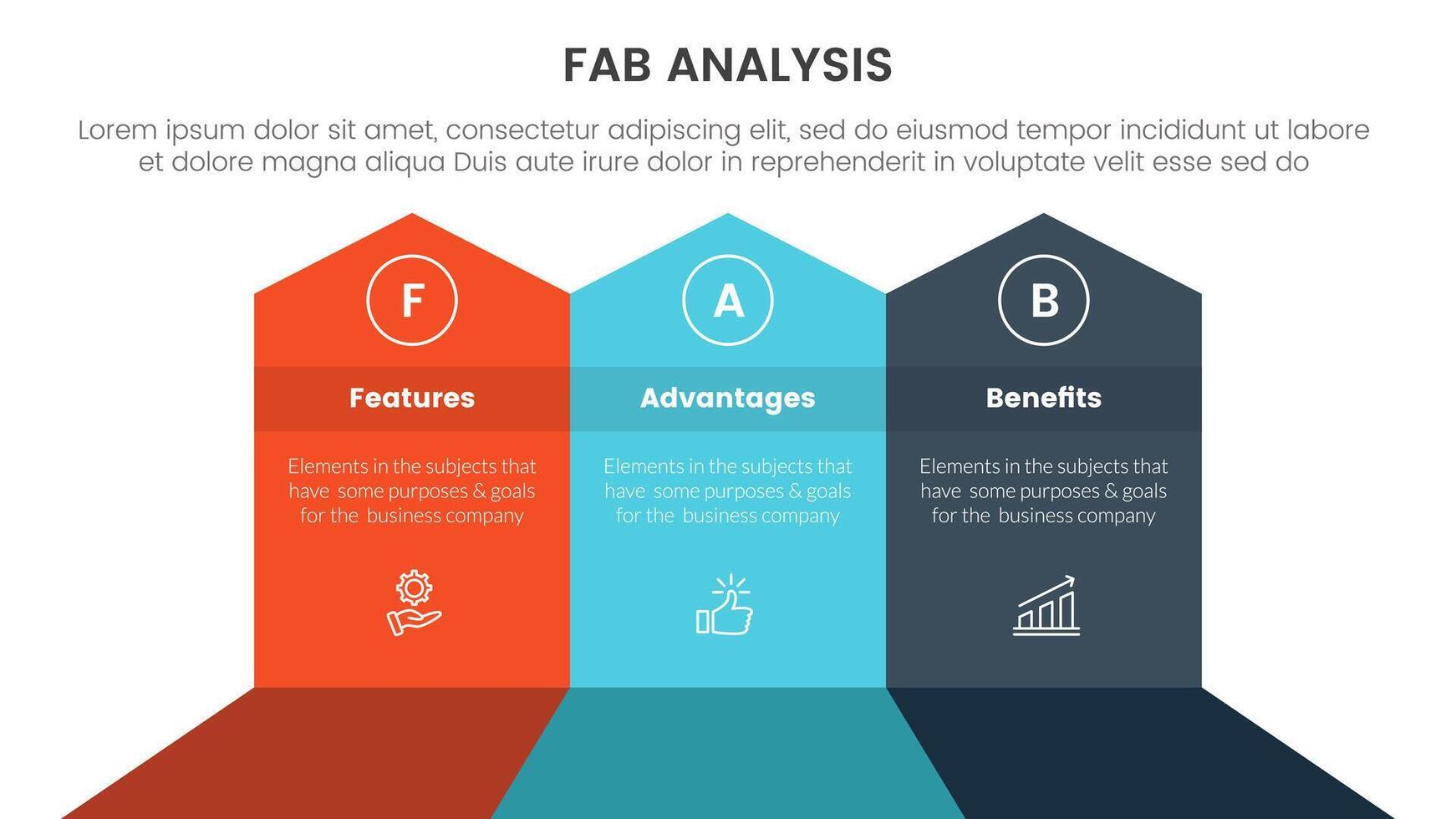 FAB ANALYSIS

Lorem ipsum dolor sit amet, consectetur adipiscing elit, sed do eiusmod tempor incididunt ut labore et dolore magna aliqua Duis aute irure dolor in reprehenderit in voluptate velit esse sed do

F

Features

Elements in the subjects that have some purposes & goals for the business company

A

Advantages

Elements in the subjects that have some purposes & goals for the business company

B

Benefits

Elements in the subjects that have some purposes & goals for the business company