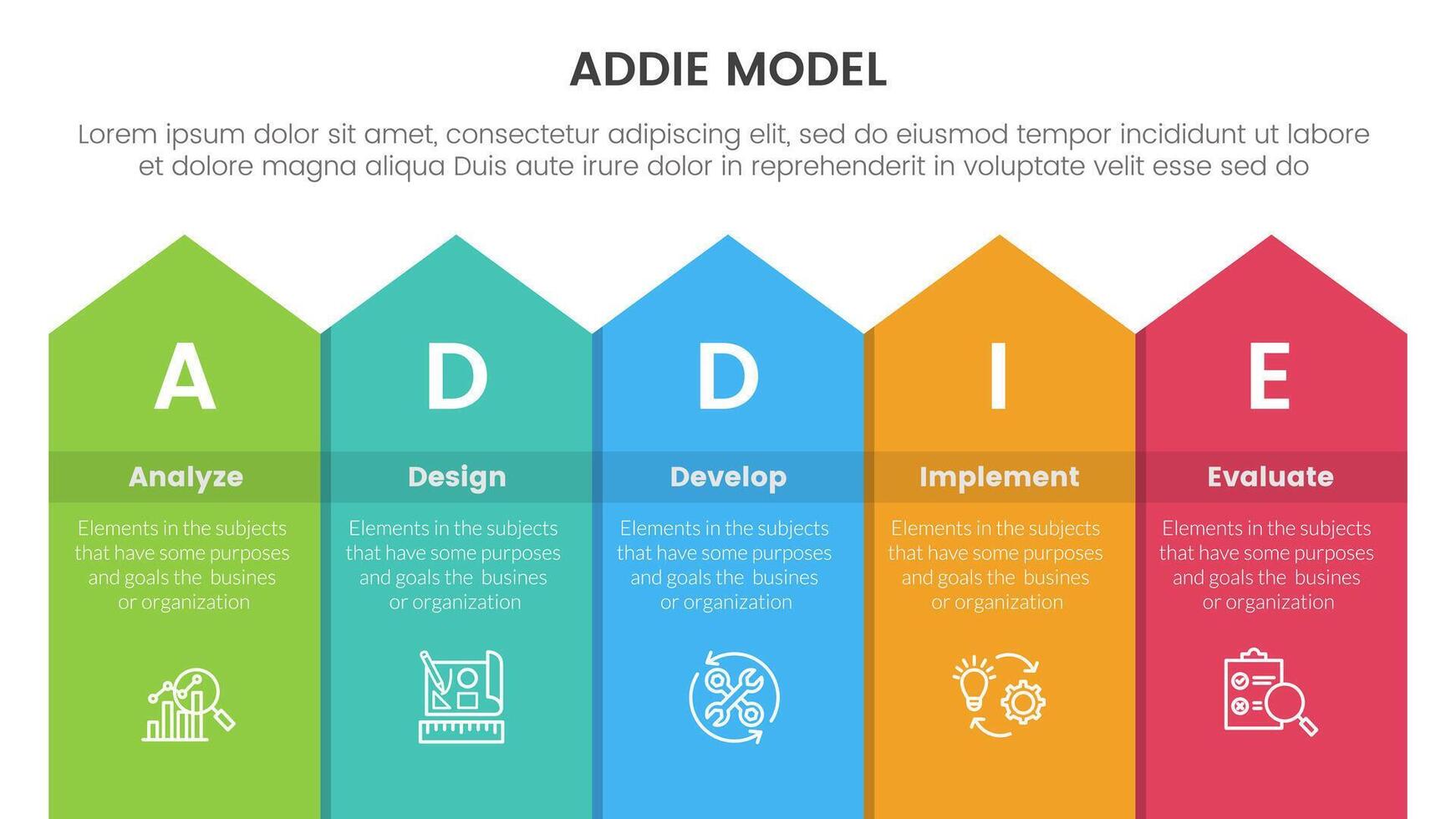 ADDIE MODEL

Lorem ipsum dolor sit amet, consectetur adipiscing elit, sed do eiusmod tempor incididunt ut labore et dolore magna aliqua Duis aute irure dolor in reprehenderit in voluptate velit esse sed do

A

Analyze

Elements in the subjects that have some purposes and goals the busines or organization

D

Design

Elements in the subjects that have some purposes and goals the busines or organization

D

Develop

Elements in the subjects that have some purposes and goals the busines or organization

I

Implement

Elements in the subjects that have some purposes and goals the busines or organization

E

Evaluate

Elements in the subjects that have some purposes and goals the busines or organization