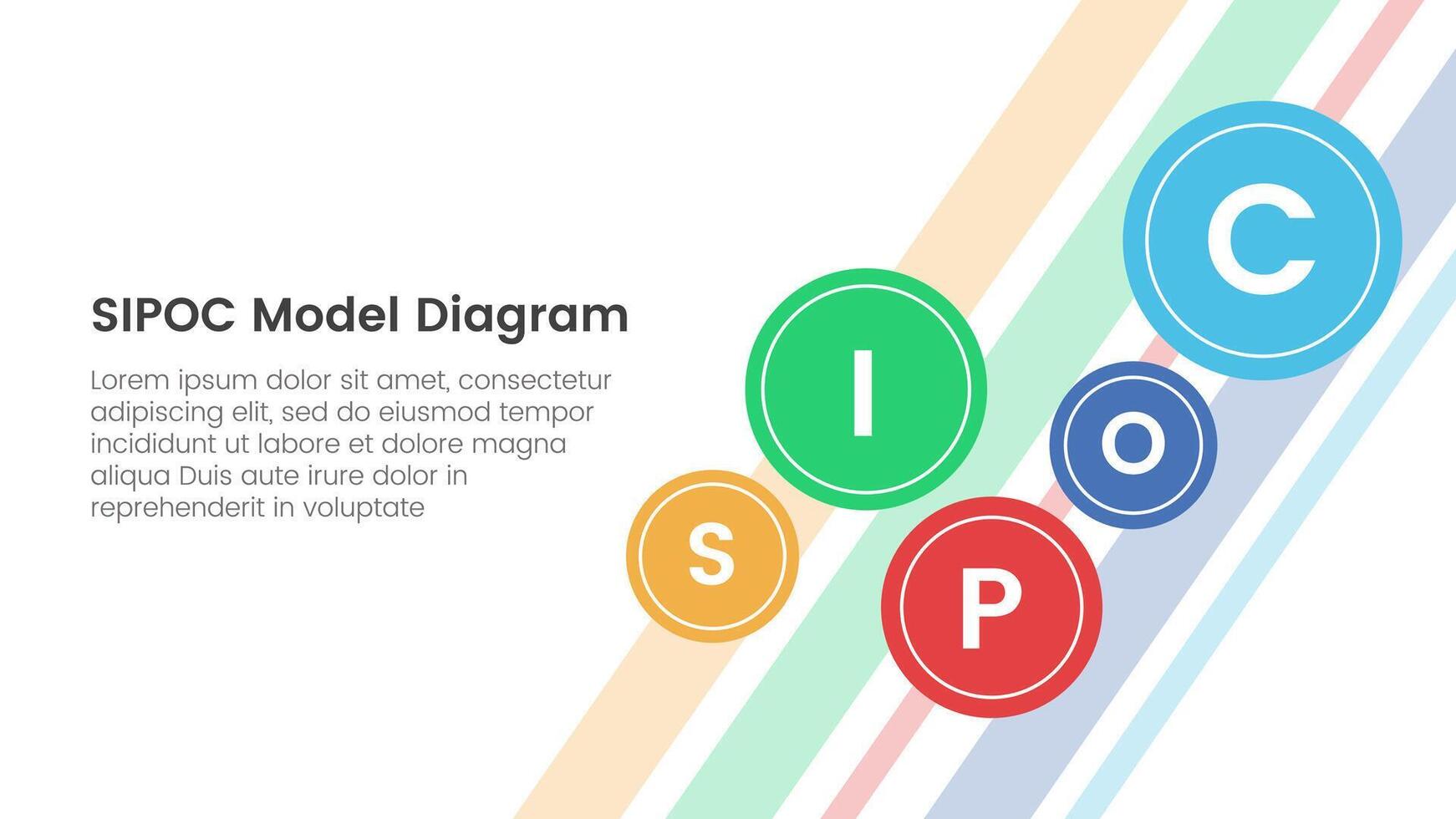 SIPOC Model Diagram

Lorem ipsum dolor sit amet, consectetur adipiscing elit, sed do eiusmod tempor incididunt ut labore et dolore magna aliqua Duis aute irure dolor in reprehenderit in voluptate

S

I

P

O

C