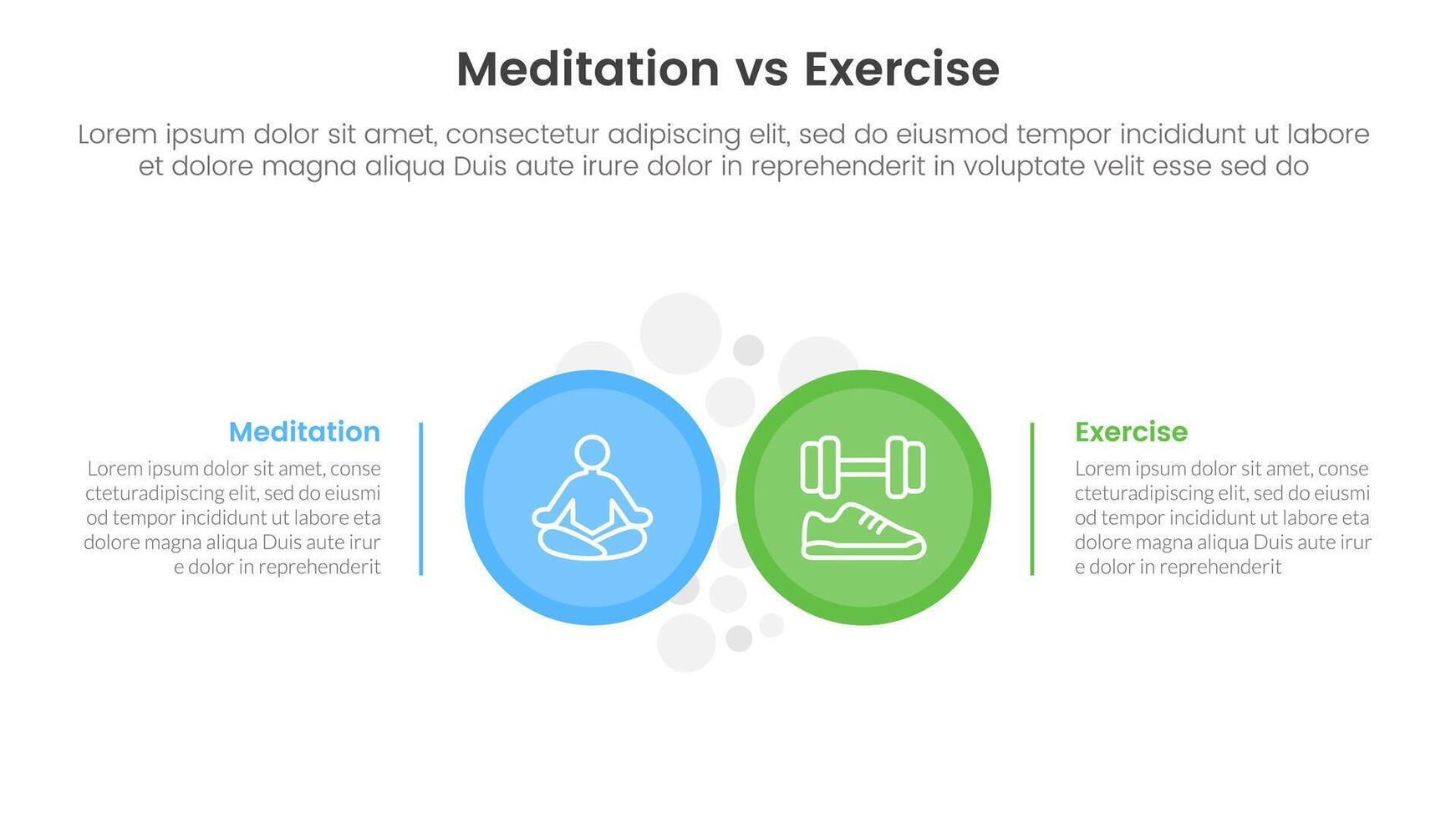 Meditation vs Exercise

Lorem ipsum dolor sit amet, consectetur adipiscing elit, sed do eiusmod tempor incididunt ut labore et dolore magna aliqua Duis aute irure dolor in reprehenderit in voluptate velit esse sed do

Meditation

Lorem ipsum dolor sit amet, conse cteturadipiscing elit, sed do eiusmi od tempor incididunt ut labore eta dolore magna aliqua Duis aute irur e dolor in reprehenderit

Exercise

Lorem ipsum dolor sit amet, conse cteturadipiscing elit, sed do eiusmi od tempor incididunt ut labore eta dolore magna aliqua Duis aute irur e dolor in reprehenderit