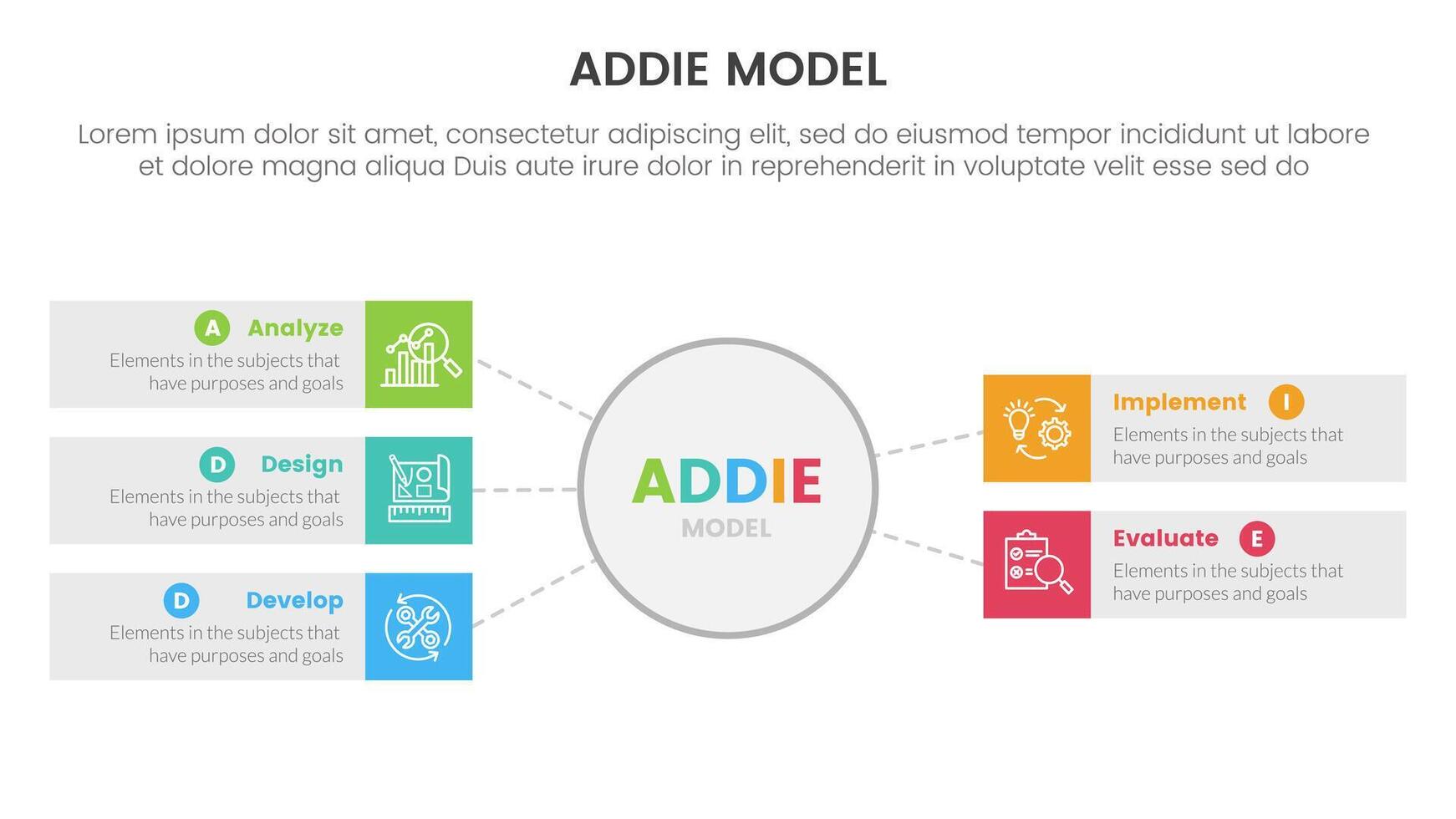 ADDIE MODEL

Lorem ipsum dolor sit amet, consectetur adipiscing elit, sed do eiusmod tempor incididunt ut labore et dolore magna aliqua Duis aute irure dolor in reprehenderit in voluptate velit esse sed do

A Analyze
Elements in the subjects that have purposes and goals

D Design
Elements in the subjects that have purposes and goals

D Develop
Elements in the subjects that have purposes and goals

ADDIE
MODEL

Implement I
Elements in the subjects that have purposes and goals

Evaluate E
Elements in the subjects that have purposes and goals