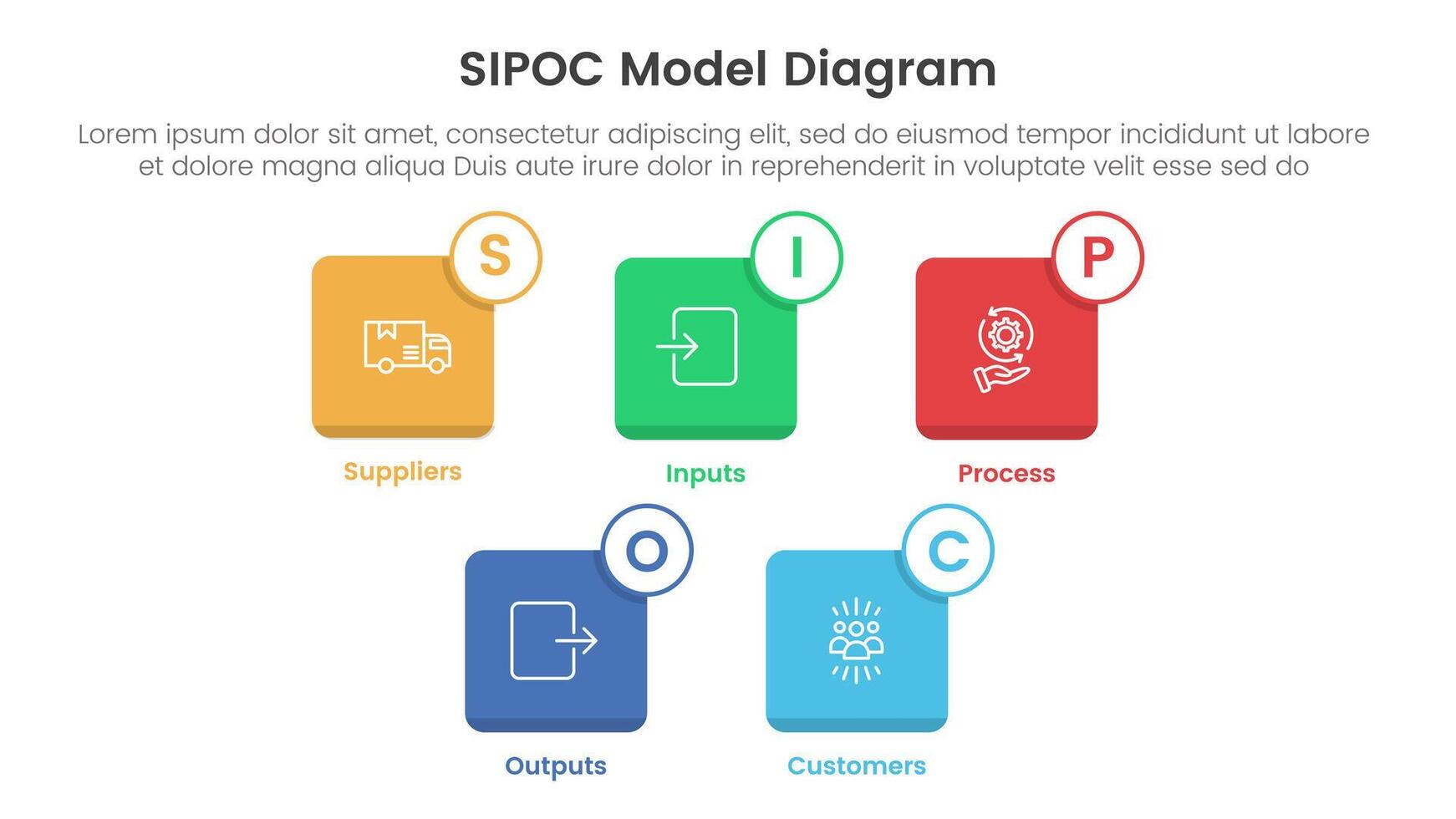 SIPOC Model Diagram

Lorem ipsum dolor sit amet, consectetur adipiscing elit, sed do eiusmod tempor incididunt ut labore et dolore magna aliqua Duis aute irure dolor in reprehenderit in voluptate velit esse sed do

S

Suppliers

I

Inputs

P

Process

O

Outputs

C

Customers